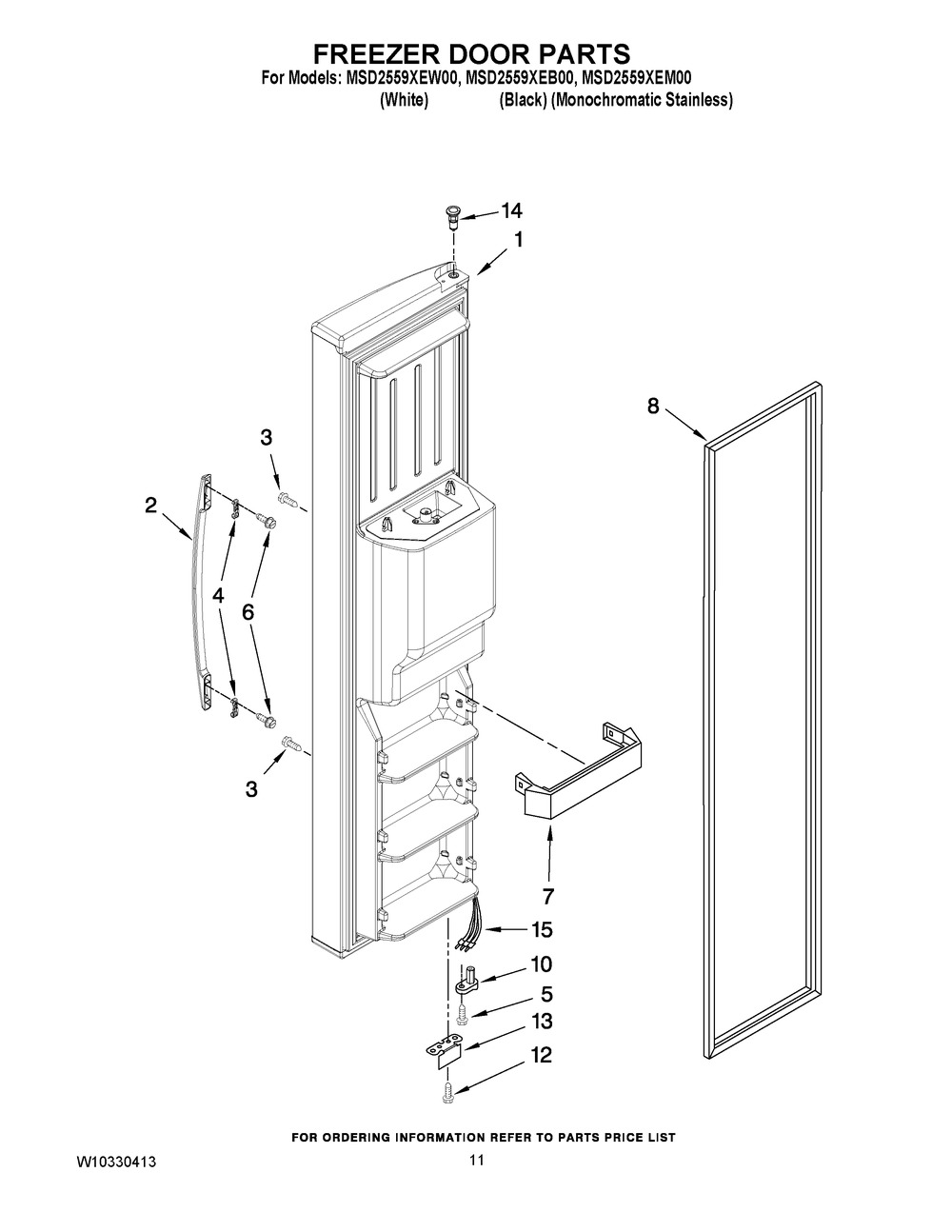 FREEZER DOOR PARTS
For Models: MSD2559XEW00, MSD2559XEB00, MSD2559XEM00
(White) (Black) (Monochromatic Stainless)

14
1
8
3
2
4
6
3
7
15
10
5
13
12

FOR ORDERING INFORMATION REFER TO PARTS PRICE LIST

W10330413
11