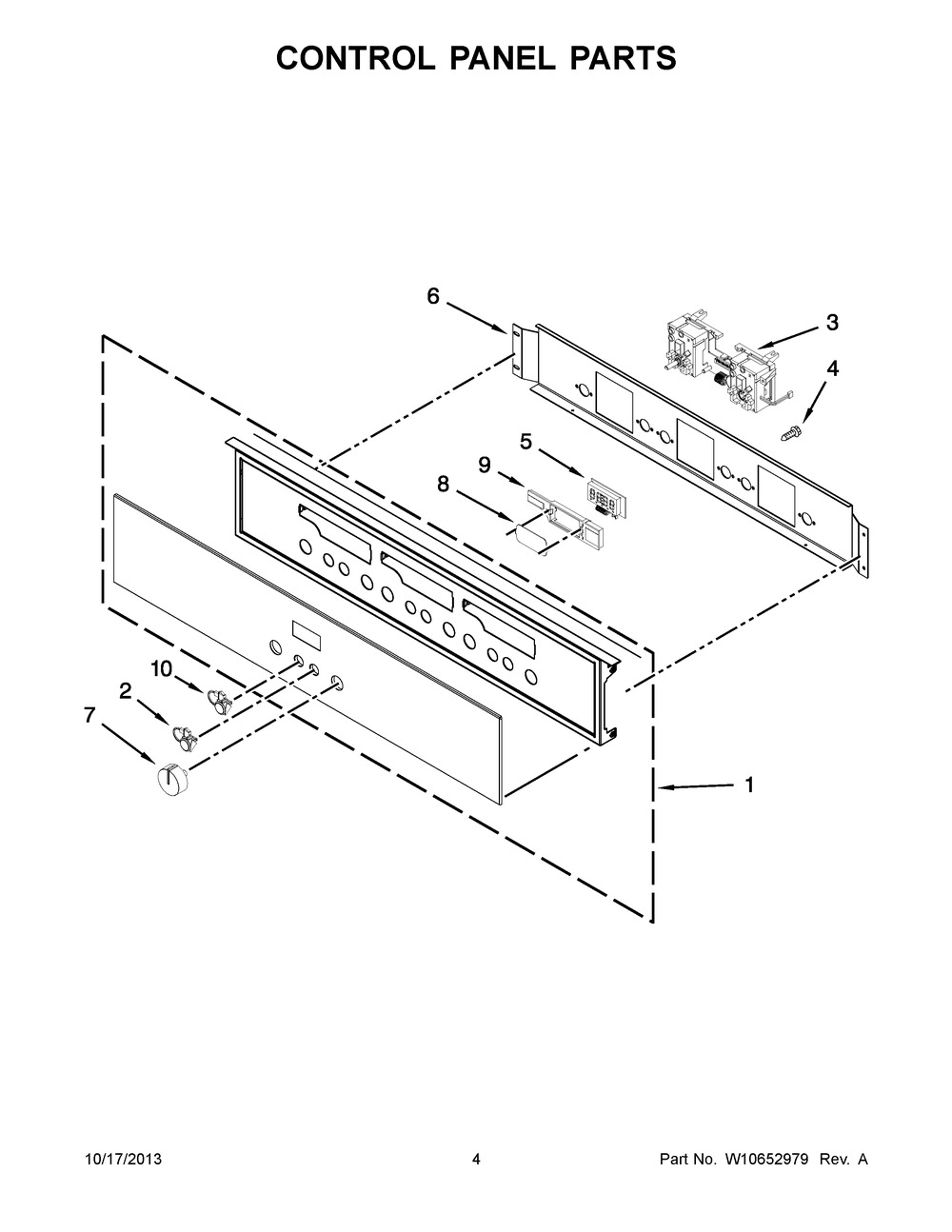 CONTROL PANEL PARTS

6
3
4
5
9
8
10
2
7
1

10/17/2013
4
Part No. W10652979 Rev. A