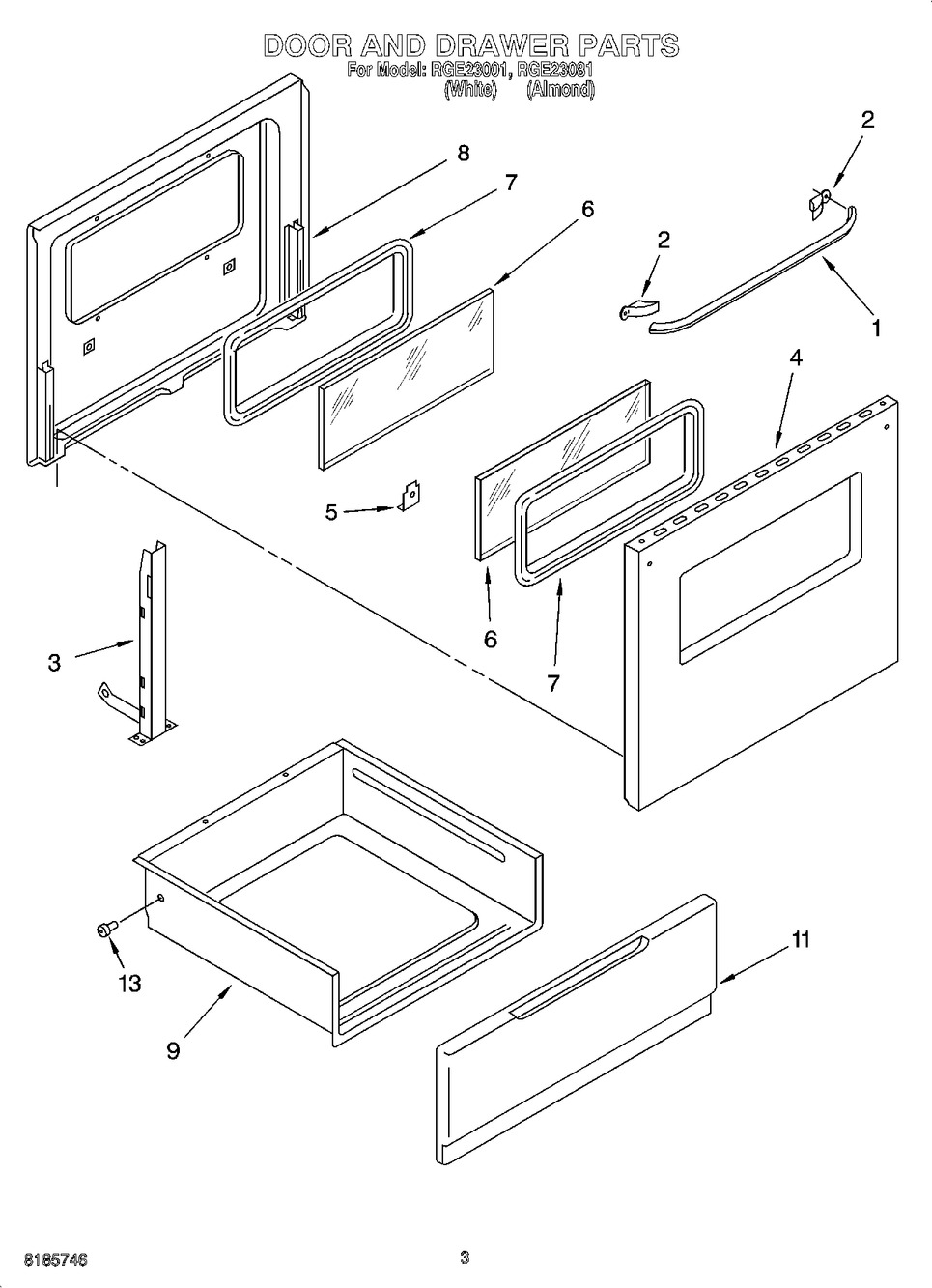 DOOR AND DRAWER PARTS
For Model: RGE23001, RGE23081
(White) (Almond)

8
7
6
2
2
1
4
5
6
7
3
13
9
11

8185746
3