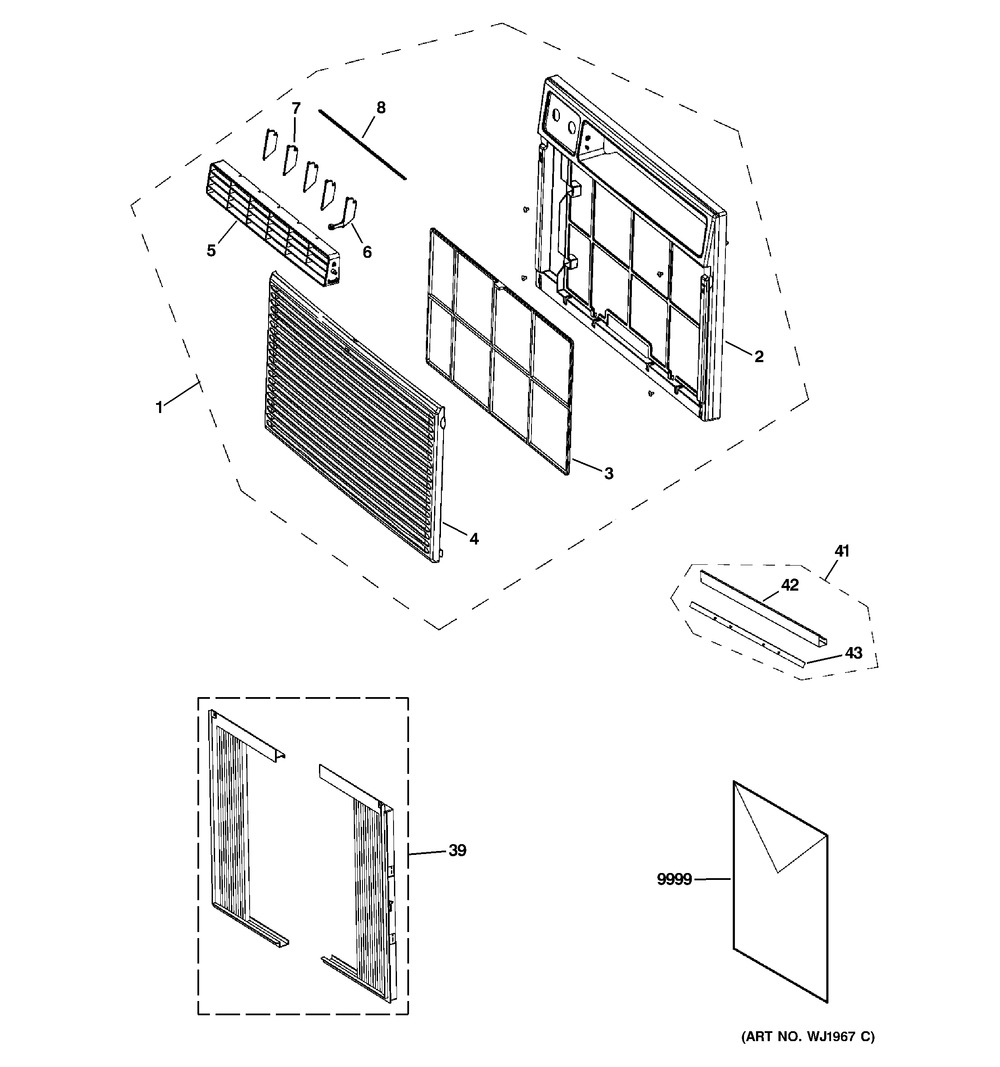 7
8
5
6
2
1
3
4
41
42
43
39
9999
(ART NO. WJ1967 C)