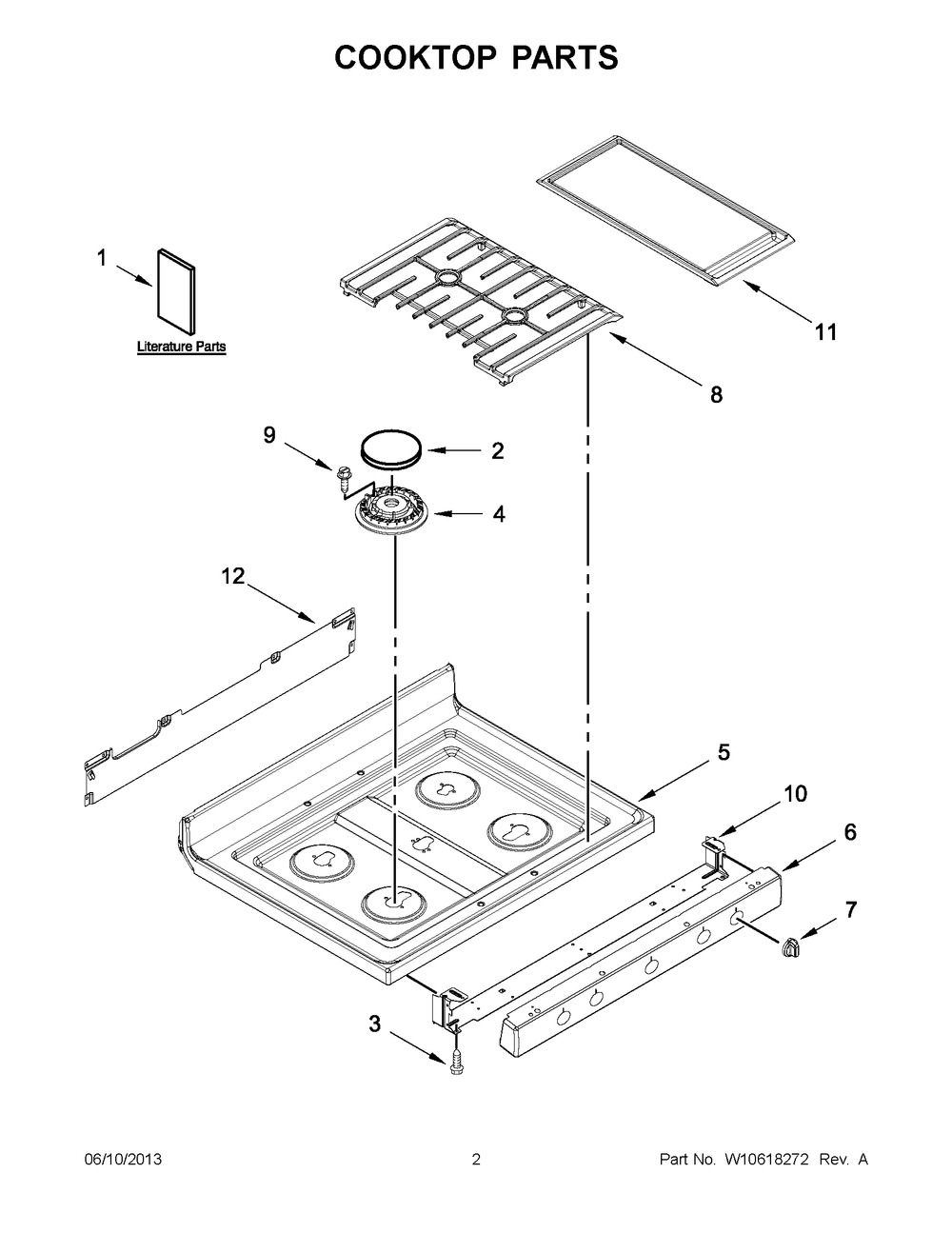 COOKTOP PARTS

1

Literature Parts

11

8

9

2

4

12

5

10

6

7

3

06/10/2013

2

Part No. W10618272 Rev. A