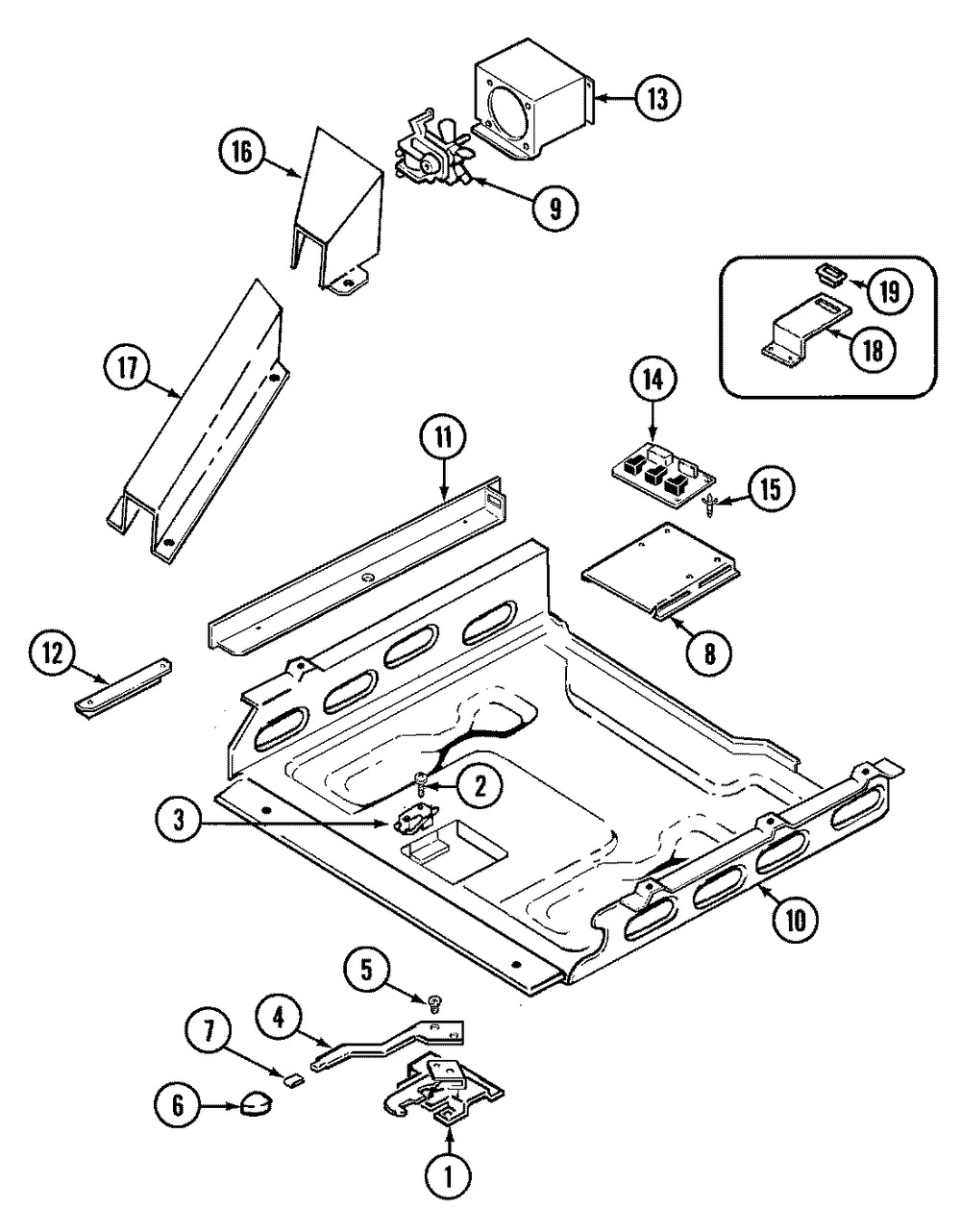 13
16
9
19
18
17
14
11
15
8
12
2
3
10
5
4
7
6
1