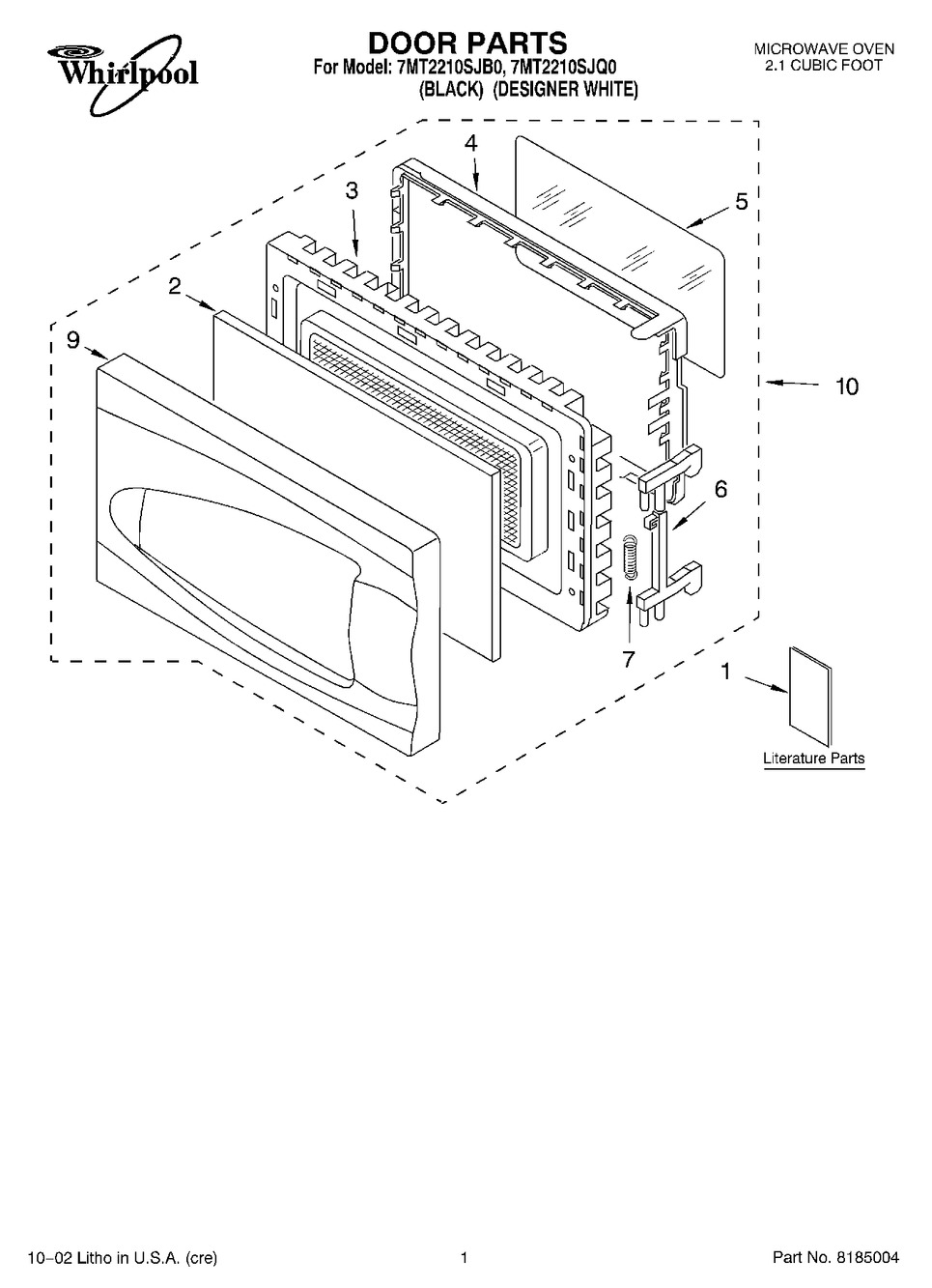 Whirlpool

DOOR PARTS
For Model: 7MT2210SJB0, 7MT2210SJQ0
(BLACK) (DESIGNER WHITE)

MICROWAVE OVEN
2.1 CUBIC FOOT

4
3
5
2
9
10
6
7
1

Literature Parts

10–02 Litho in U.S.A. (cre)

1

Part No. 8185004