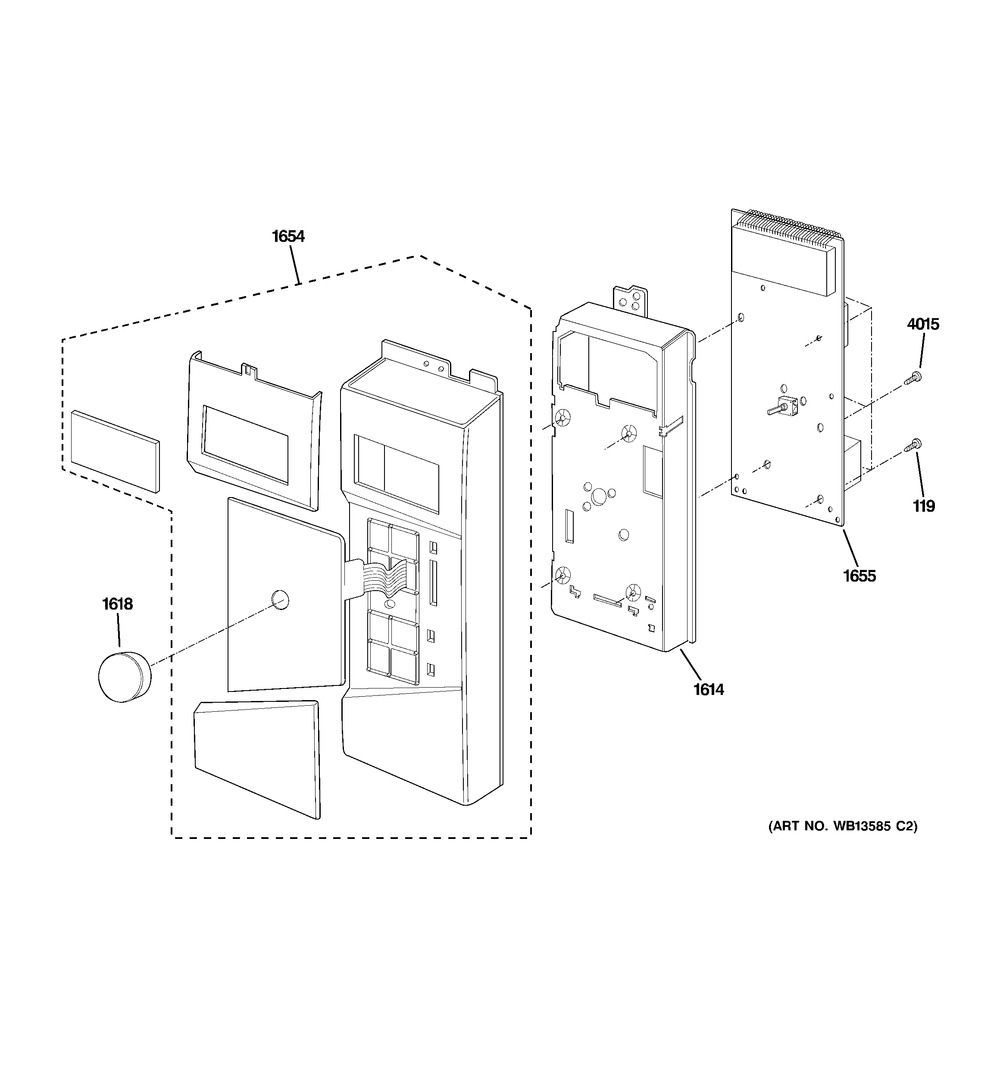 1654

4015

119

1655

1618

1614

(ART NO. WB13585 C2)