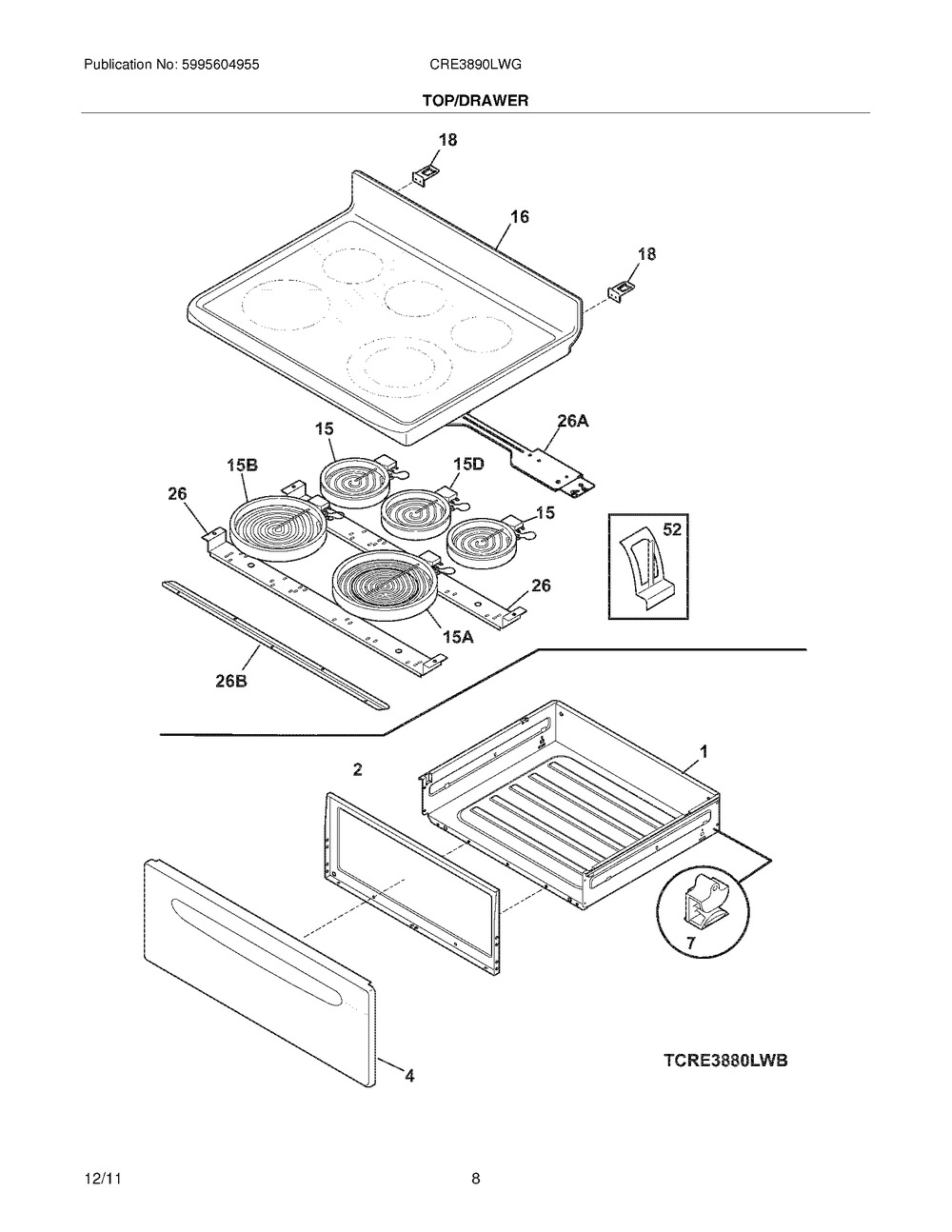 Publication No: 5995604955

CRE3890LWG

TOP/DRAWER

18

16

18

26A

15

15B

15D

26

15

52

26

15A

26B

2

1

7

4

TCRE3880LWB

12/11

8