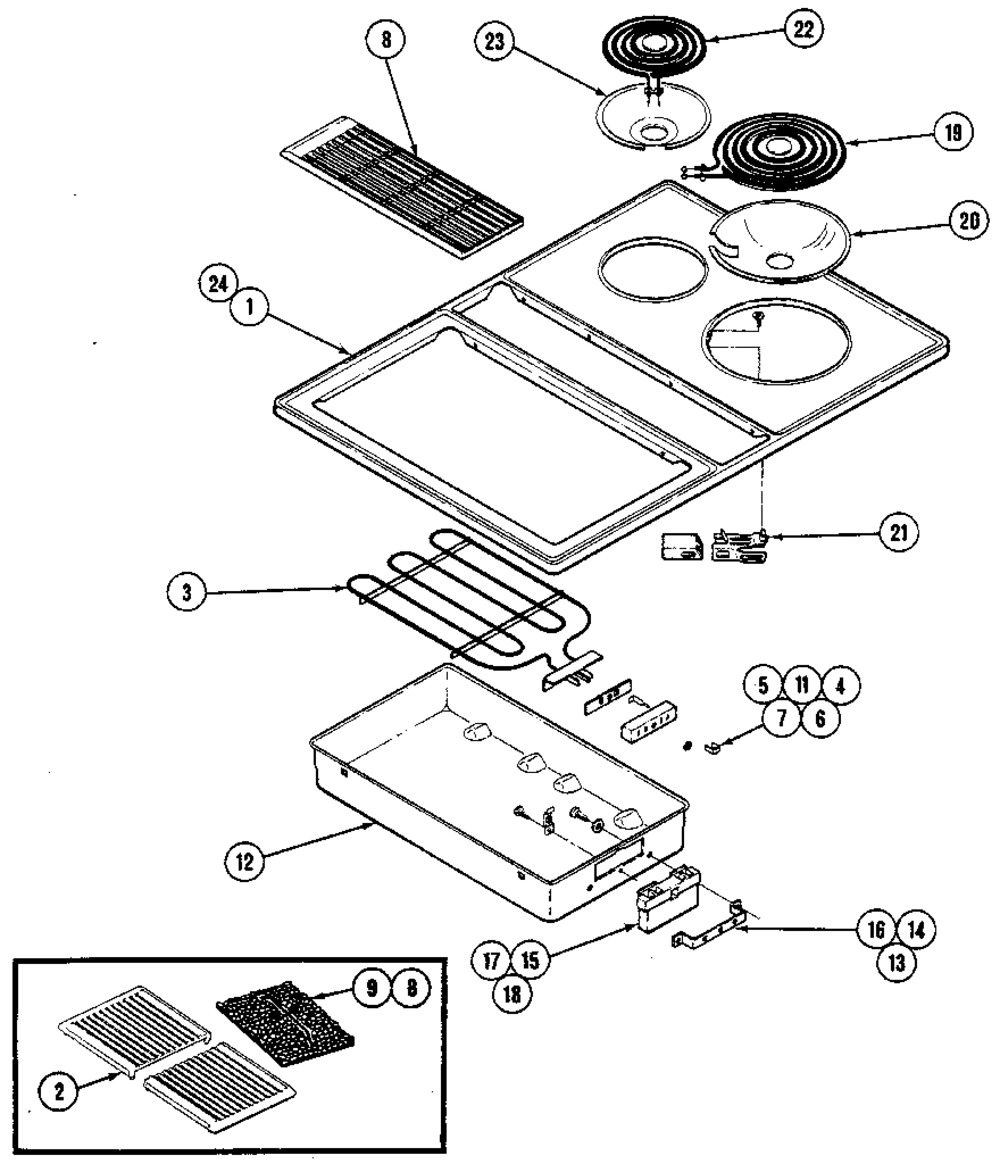 8
23
22
19
20
24
1
21
3
5
11
4
7
6
12
16
14
13
17
15
18
9
8
2