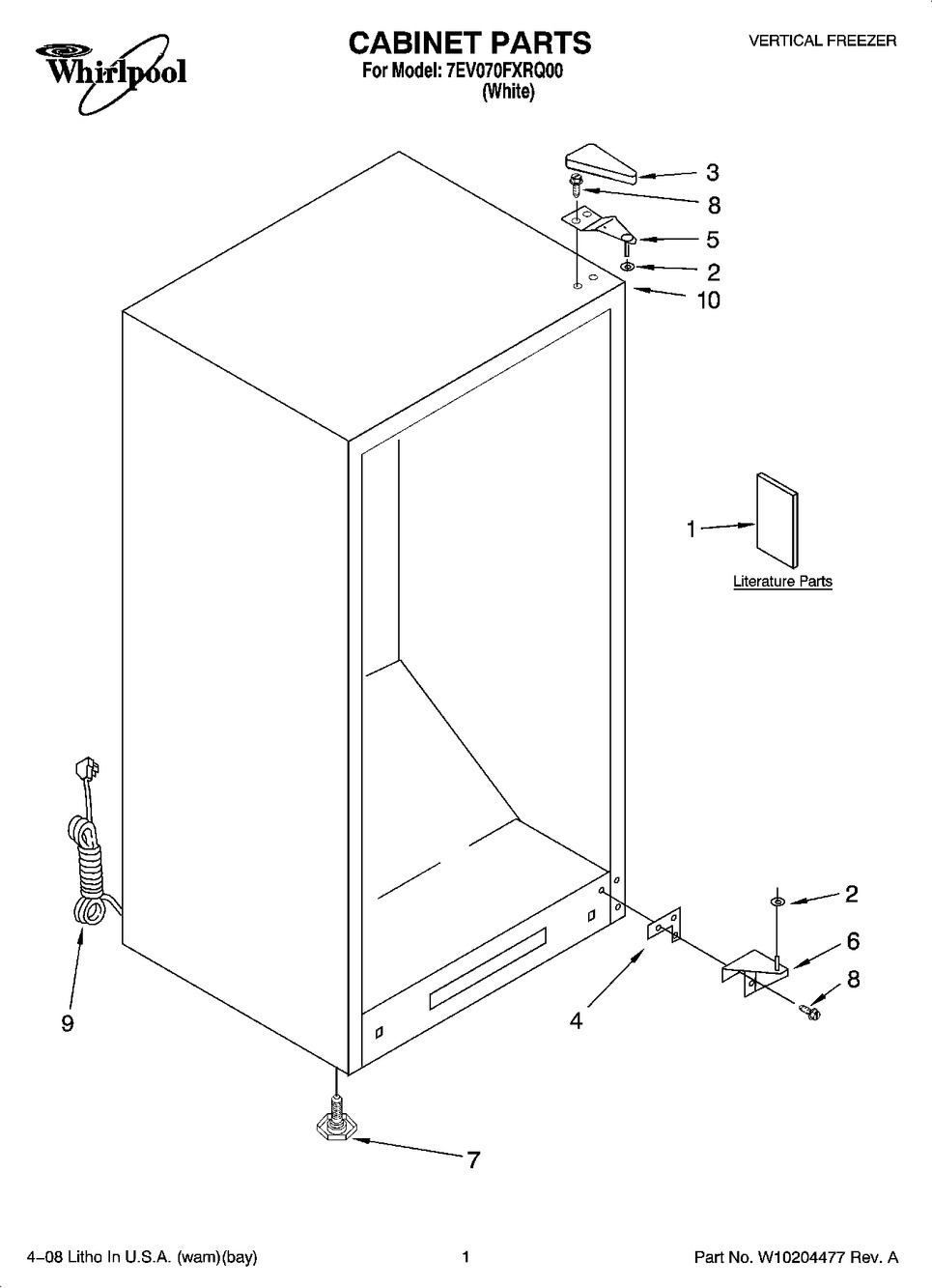 Whirlpool

CABINET PARTS
For Model: 7EV070FXRQ00
(White)

VERTICAL FREEZER

3
8
5
2
10

1
Literature Parts

2
6
8
4
9
7

4–08 Litho In U.S.A. (wam)(bay)

1

Part No. W10204477 Rev. A