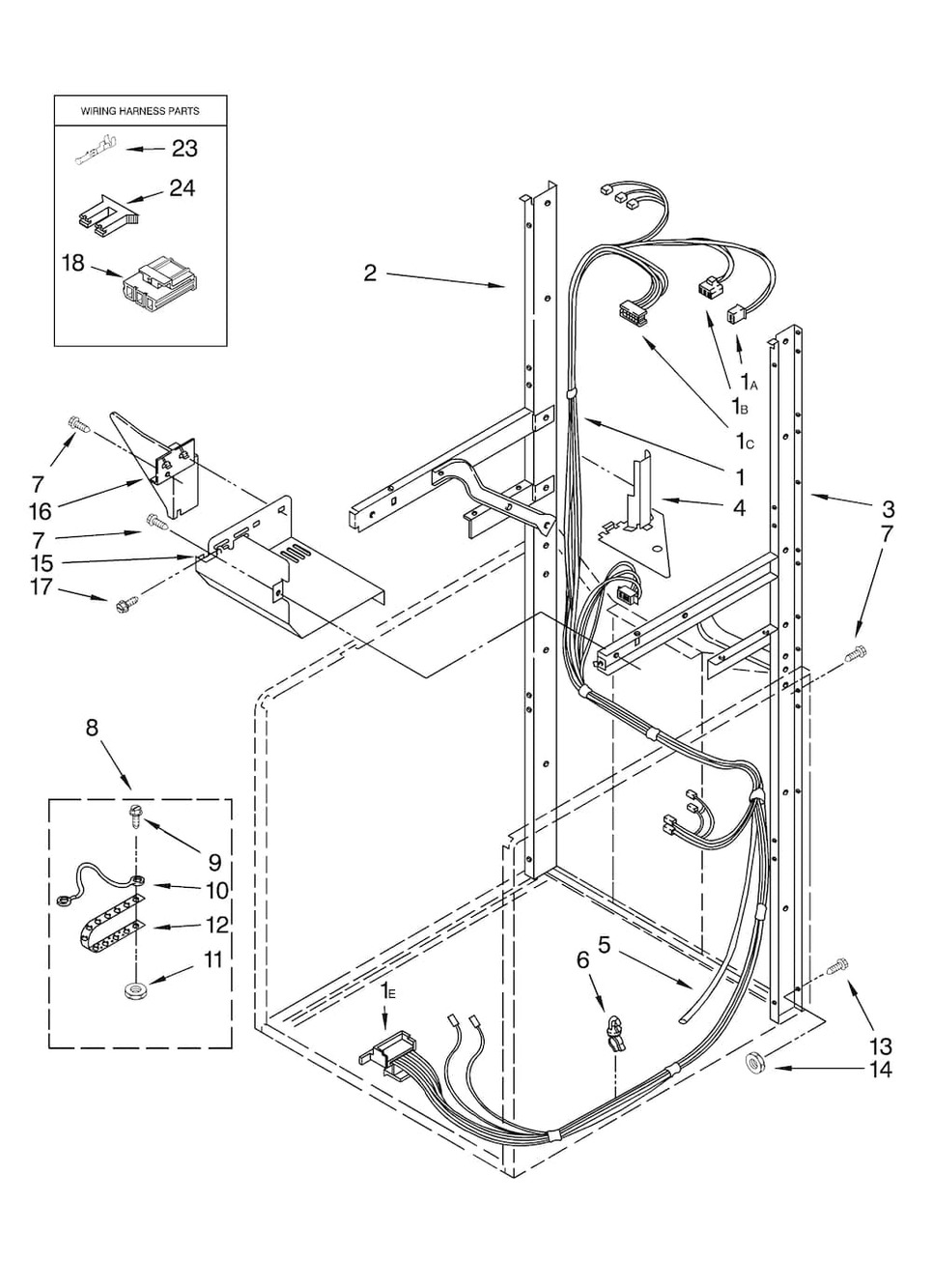 WIRING HARNESS PARTS

23

24

18

2

1A

1B

1C

1

4

3

7

7

16

7

15

17

8

9

10

12

11

1E

6

5

13

14