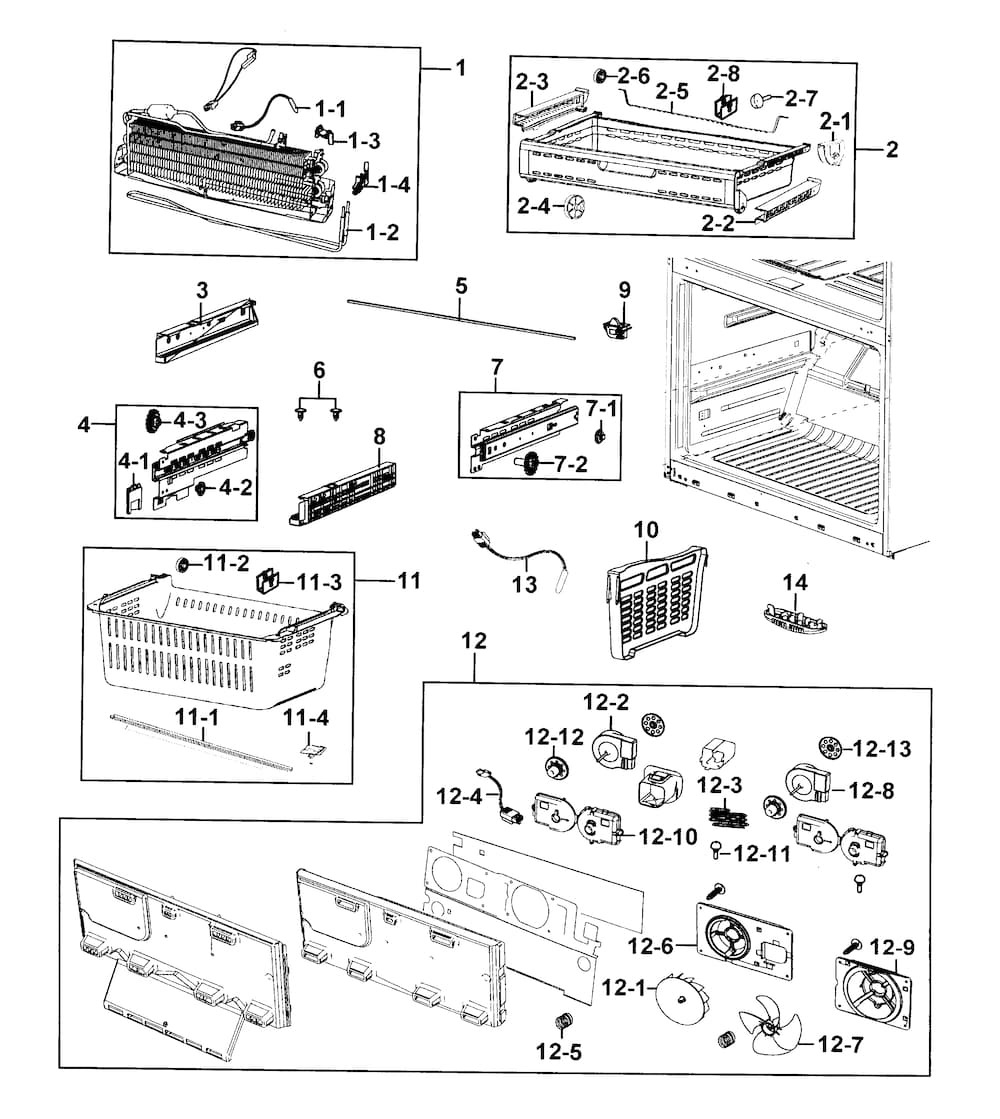 1
1-1
1-3
1-4
1-2

2-3
2-6
2-5
2-8
2-7
2-1
2
2-4
2-2

3
5
9
6
7
7-1
7-2
4
4-3
4-1
4-2
8

11-2
11-3
11
13
10
14
11-1
11-4

12
12-2
12-12
12-13
12-3
12-8
12-4
12-10
12-11
12-6
12-9
12-1
12-5
12-7