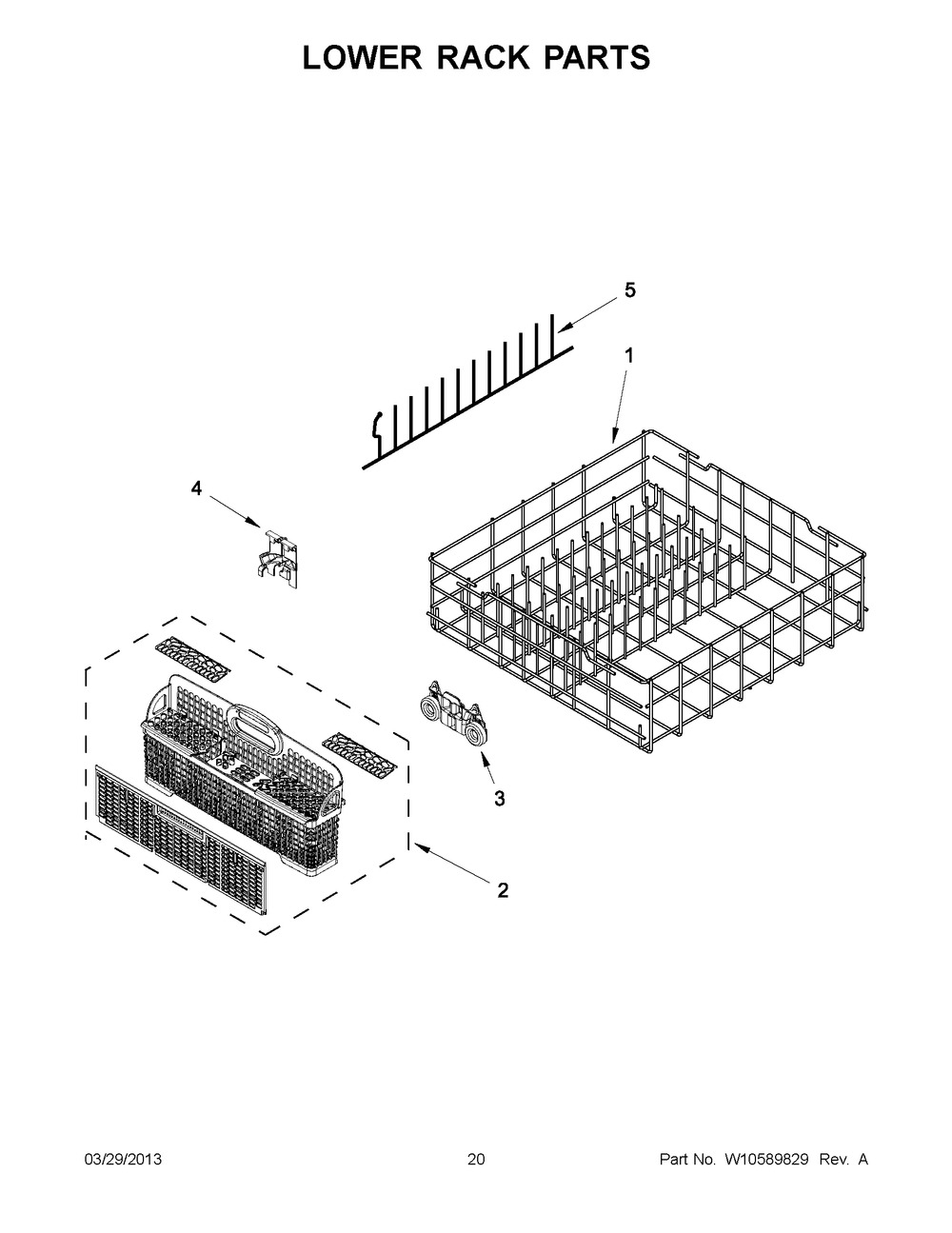 LOWER RACK PARTS

5

1

4

3

2

03/29/2013 20 Part No. W10589829 Rev. A