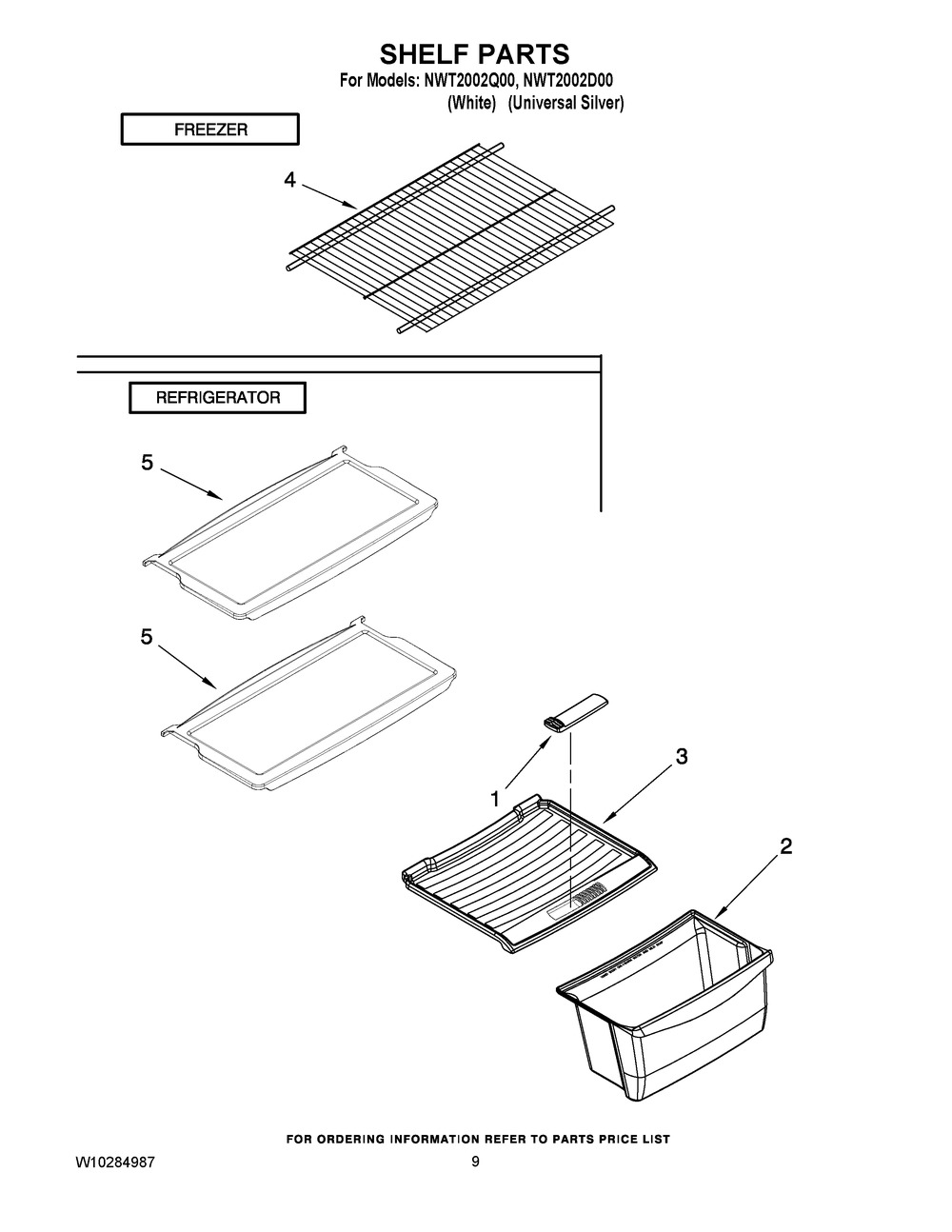 SHELF PARTS
For Models: NWT2002Q00, NWT2002D00
(White) (Universal Silver)

FREEZER

4

REFRIGERATOR

5

5

1

3

2

FOR ORDERING INFORMATION REFER TO PARTS PRICE LIST

W10284987

9