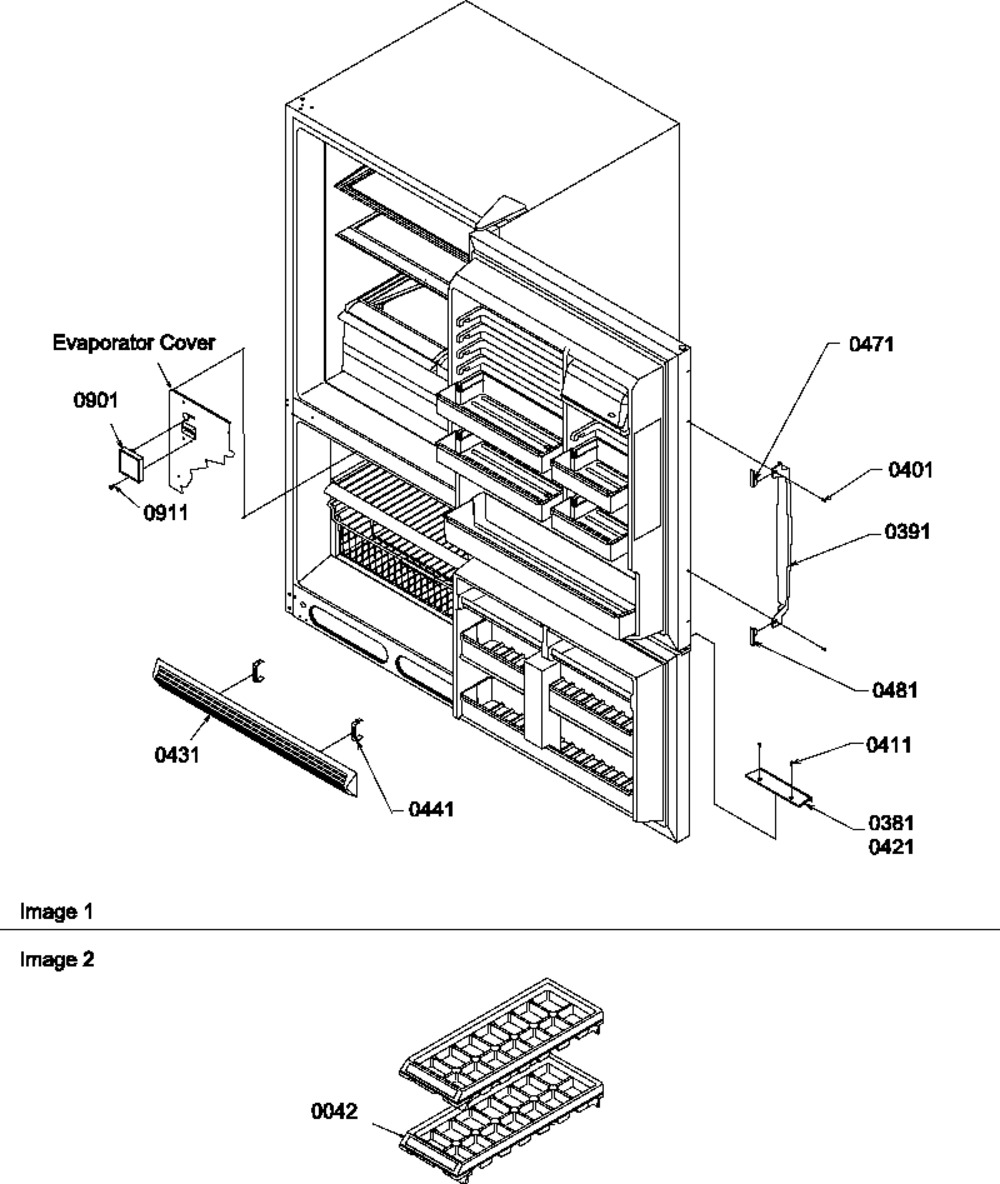 Evaporator Cover

0901

0911

0471

0401

0391

0481

0411

0381
0421

0431

0441

Image 1

Image 2

0042