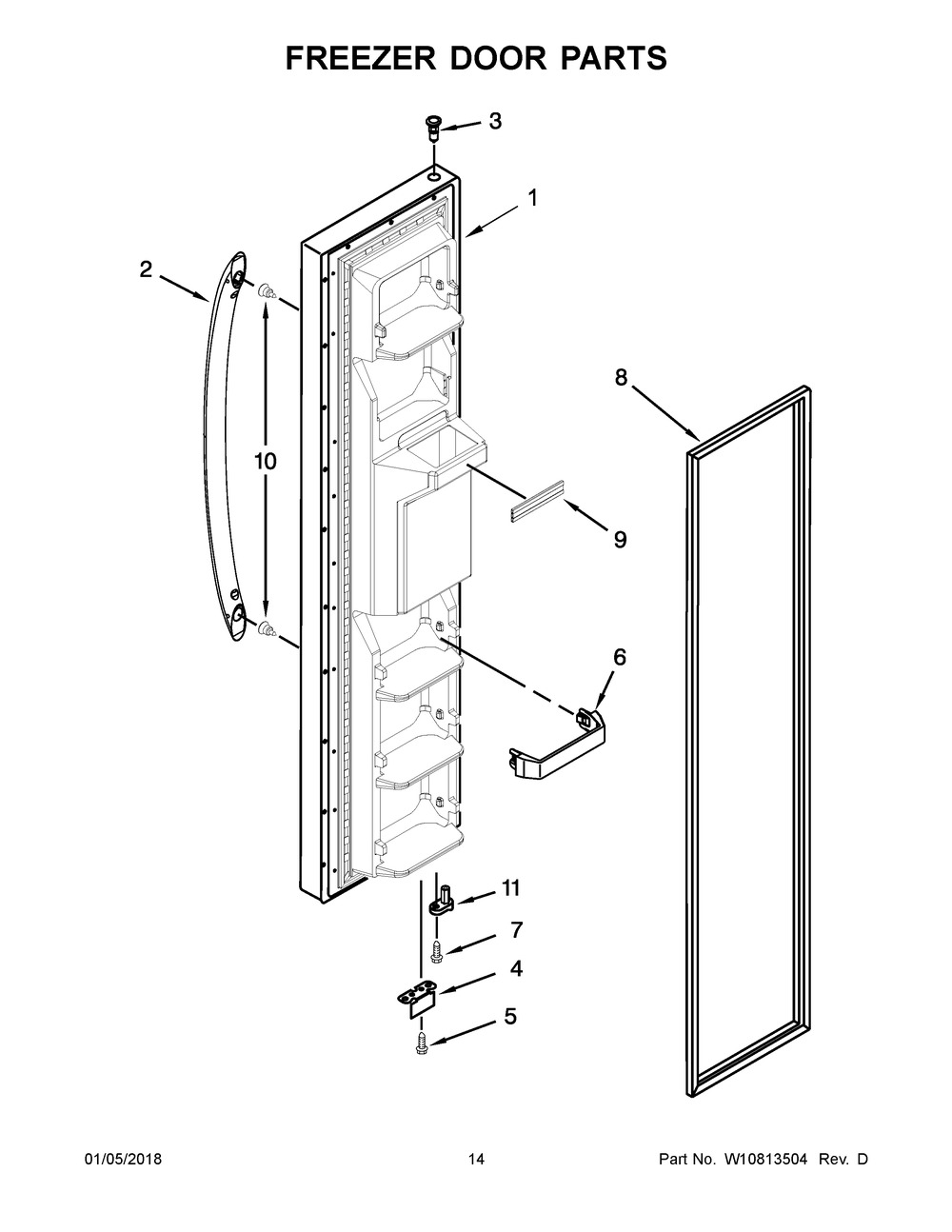 FREEZER DOOR PARTS

3
1
2
8
10
9
6
11
7
4
5

01/05/2018
14
Part No. W10813504 Rev. D