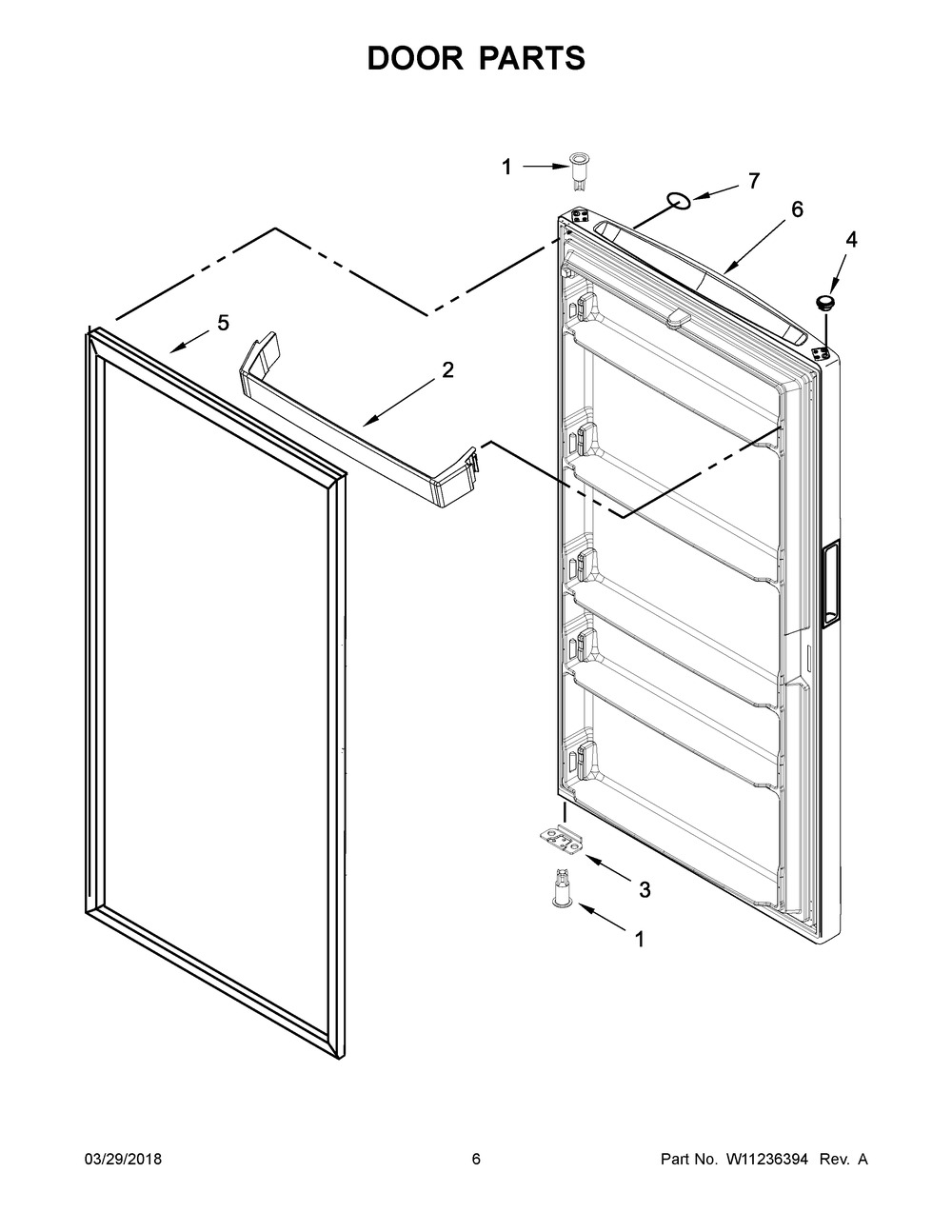 DOOR PARTS

1

7

6

4

5

2

3

1

03/29/2018

6

Part No. W11236394 Rev. A