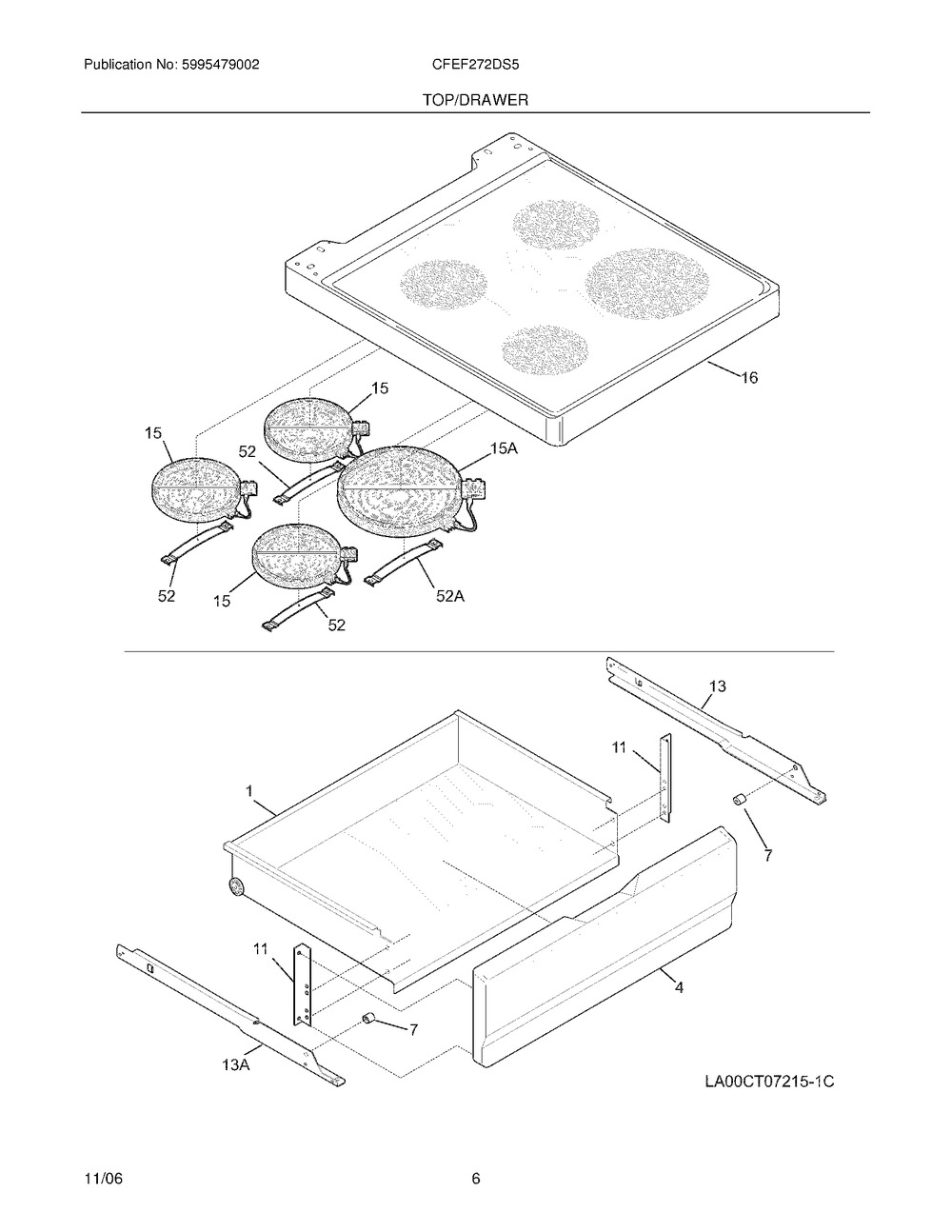 Publication No: 5995479002
CFEF272DS5
TOP/DRAWER

16
15
15
52
15A
52
15
52A
52

13
11
1
7
11
4
7
13A
LA00CT07215-1C

11/06
6