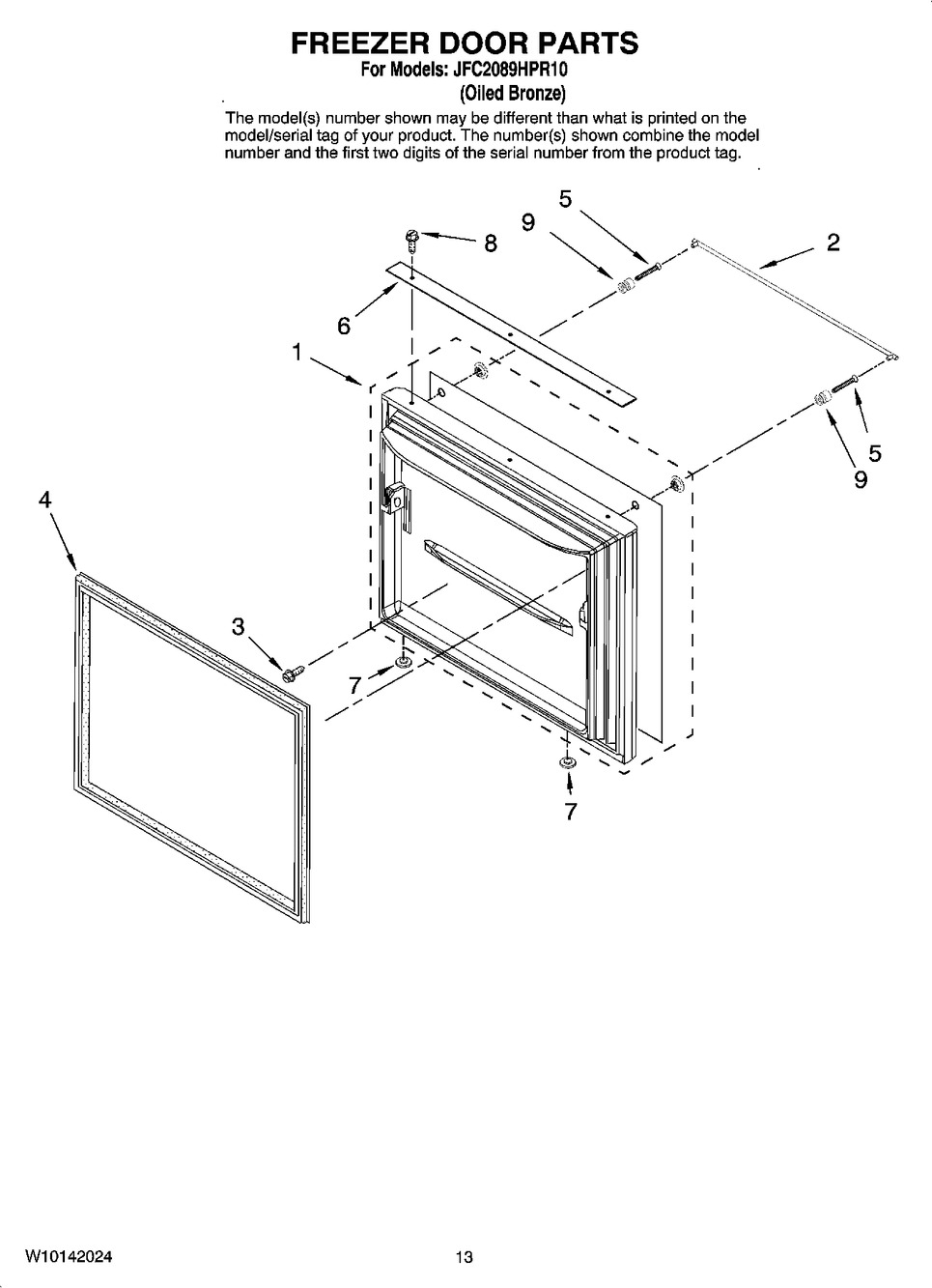 FREEZER DOOR PARTS
For Models: JFC2089HPR10
(Oiled Bronze)

The model(s) number shown may be different than what is printed on the model/serial tag of your product. The number(s) shown combine the model number and the first two digits of the serial number from the product tag.

5
9
8
2
6
1
5
9
4
3
7
7

W10142024
13