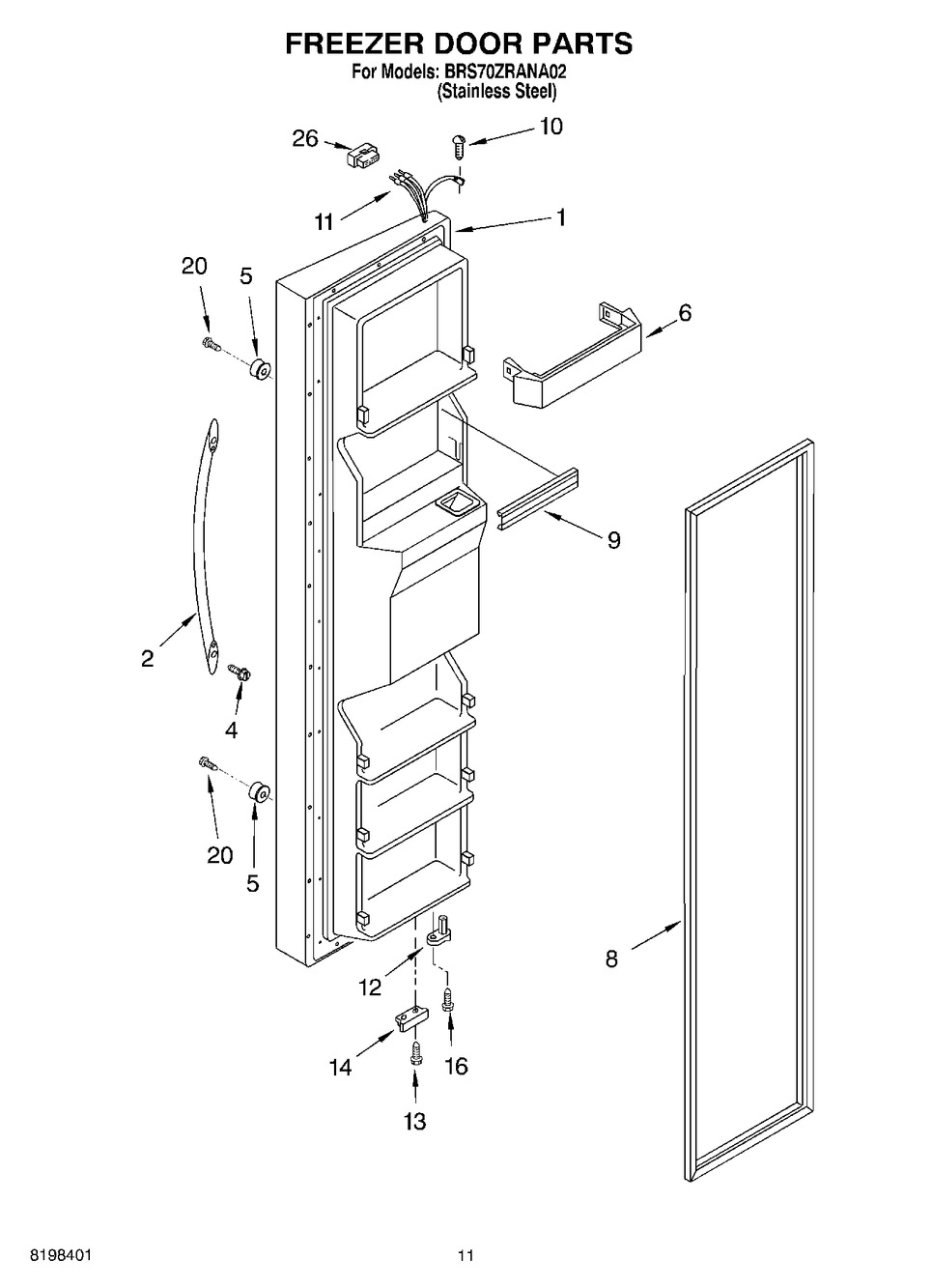 FREEZER DOOR PARTS
For Models: BRS70ZRANA02
(Stainless Steel)

26
10
11
1
20
5
6
9
2
4
20
5
8
12
14
16
13

8198401
11