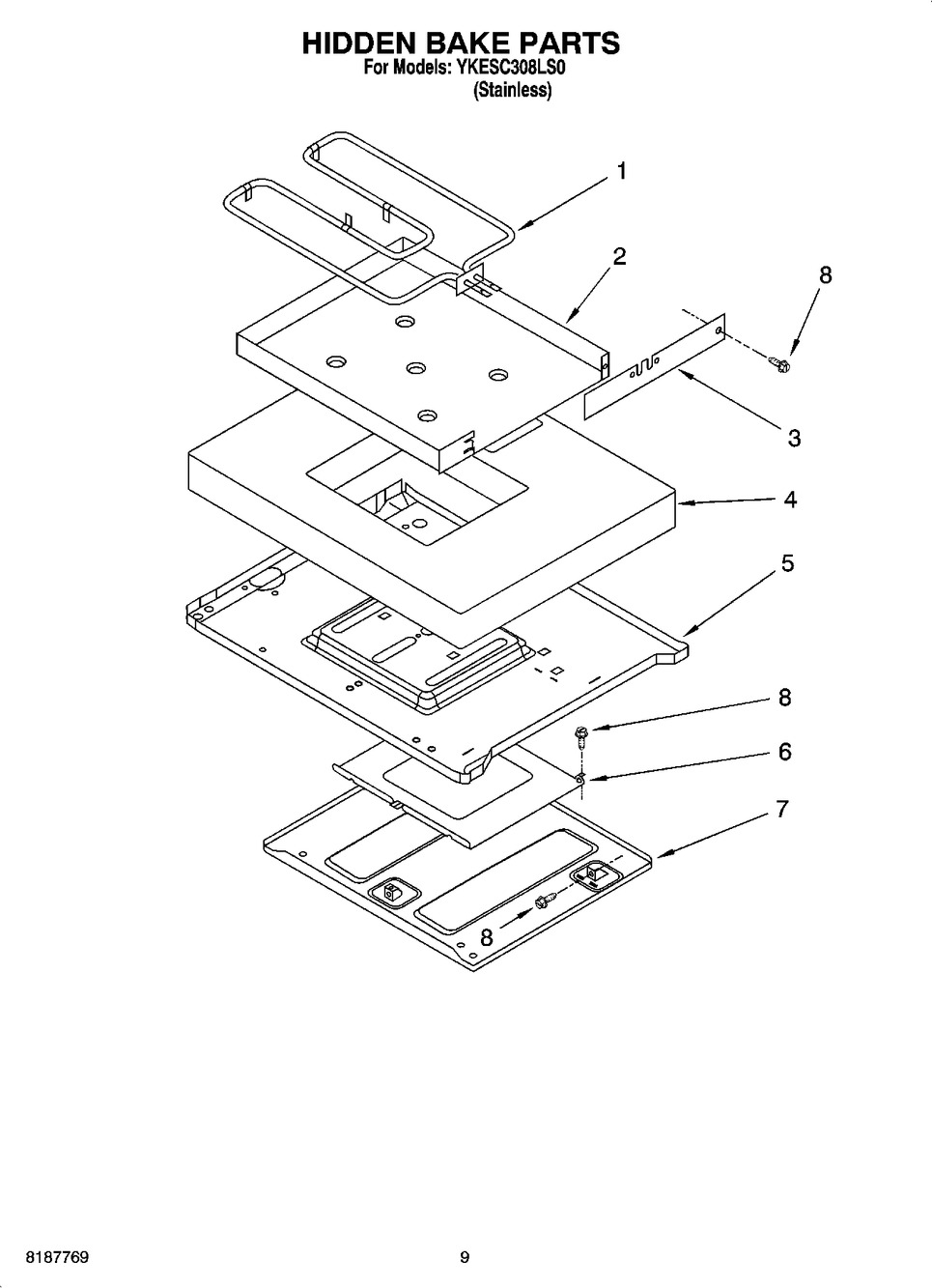 HIDDEN BAKE PARTS
For Models: YKESC308LS0
(Stainless)

1
2
8
3
4
5
8
6
7
8

8187769

9