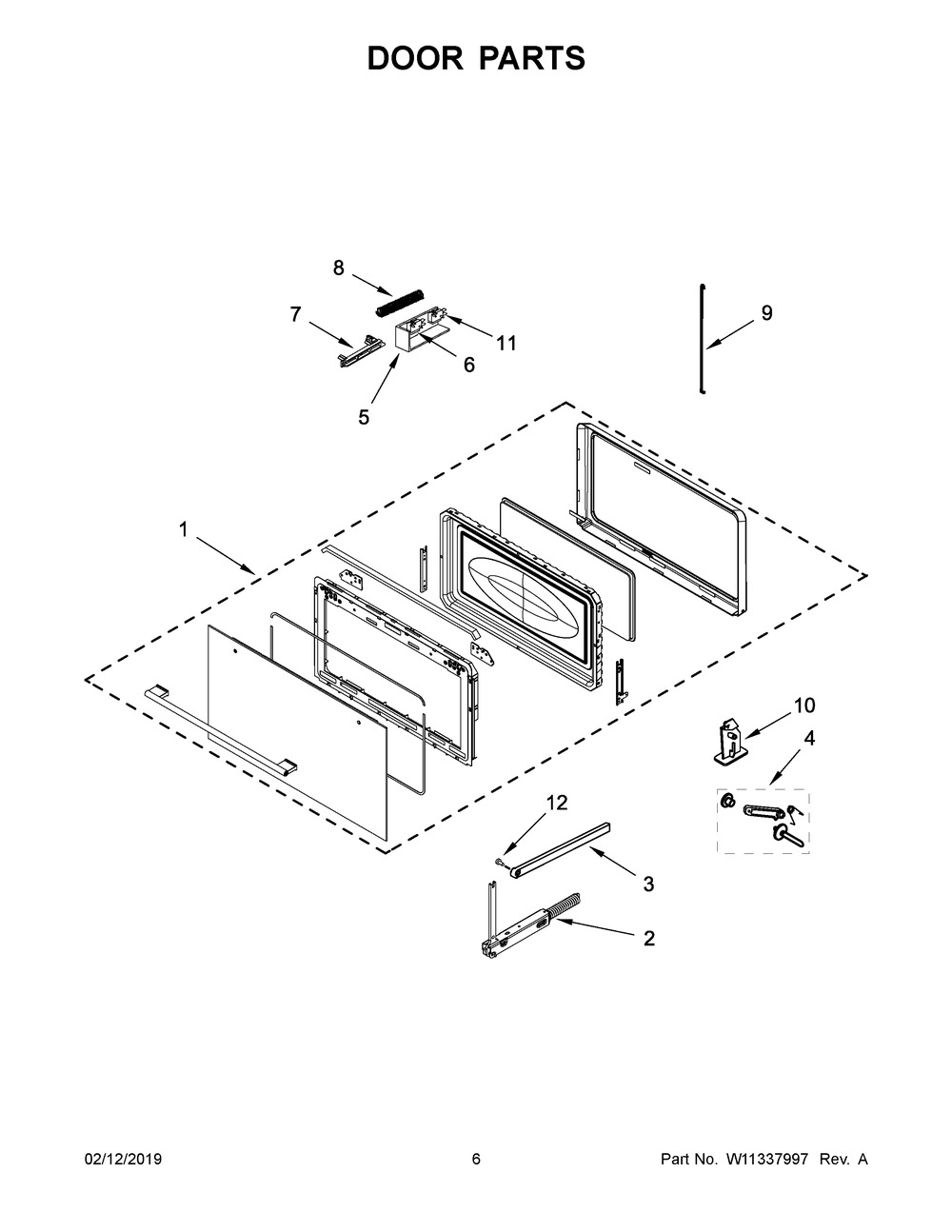 DOOR PARTS

8
7
11
6
5
9
1
10
4
12
3
2

02/12/2019
6
Part No. W11337997 Rev. A