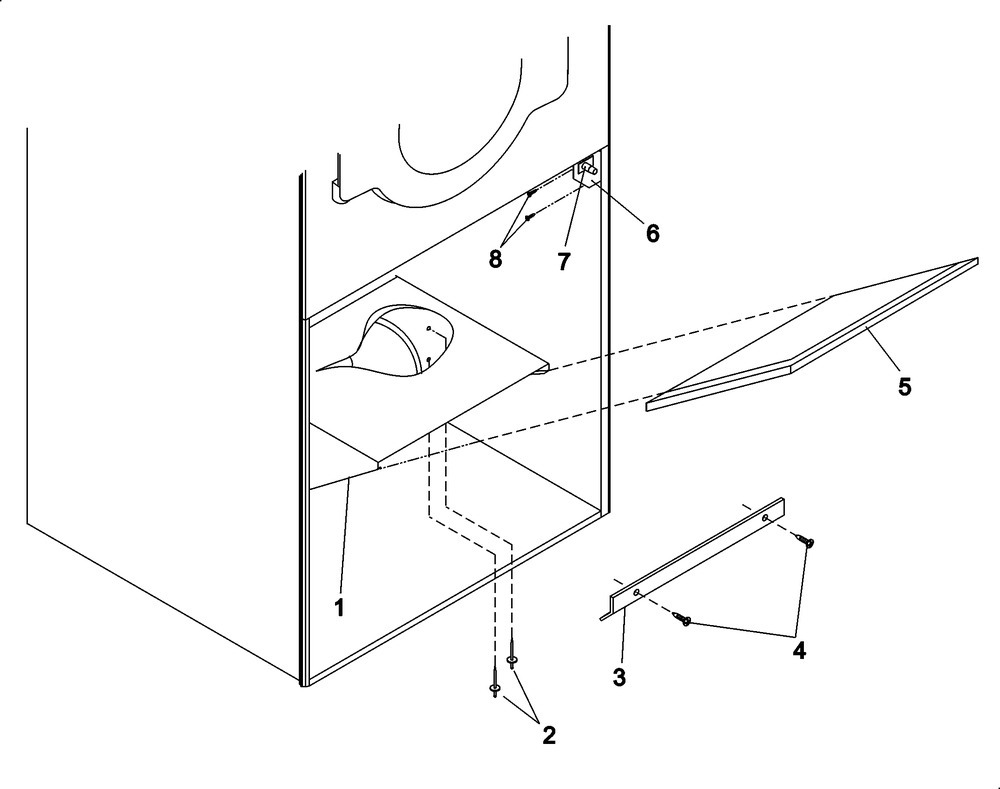 8
7
6
5
1
3
4
2