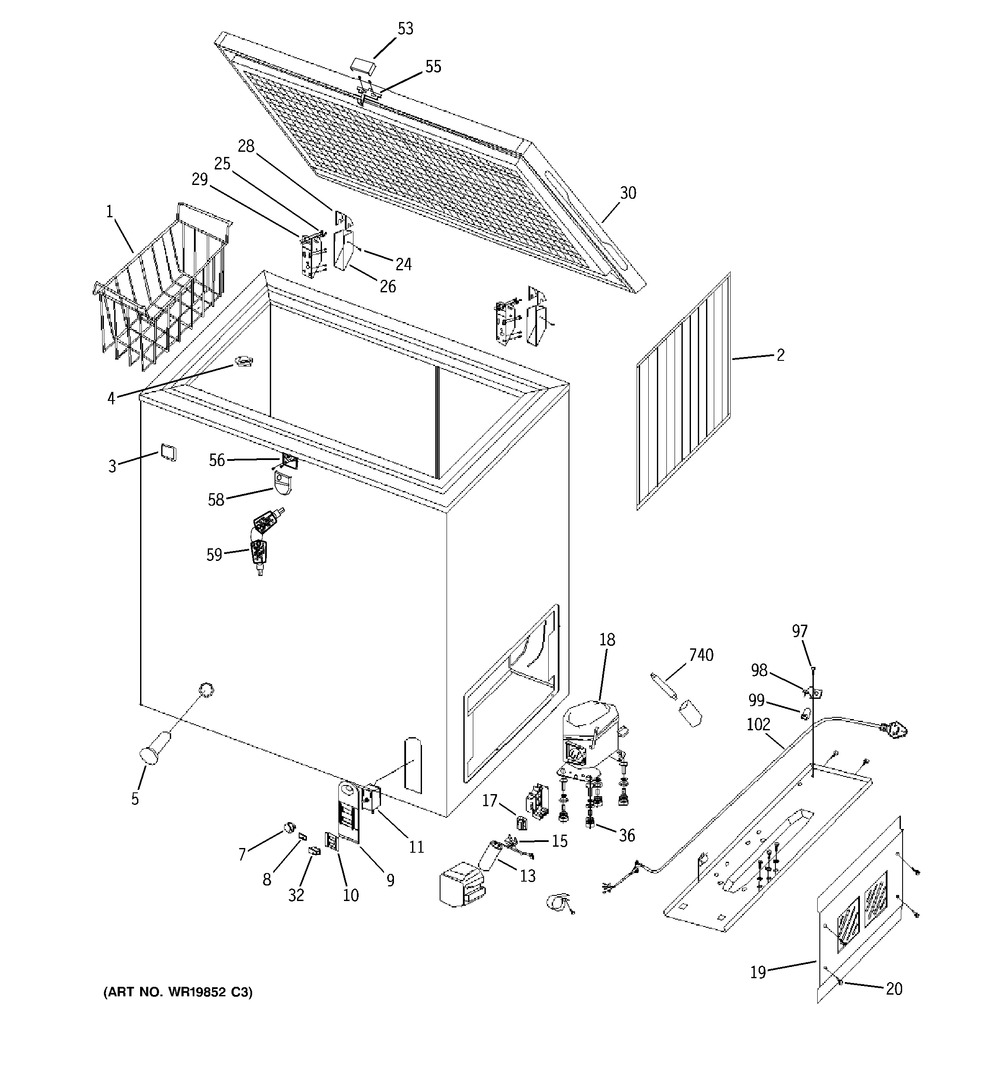 53
55
28
25
29
30
1
24
26
2
4
3
56
58
59
18
740
97
98
99
102
5
17
15
36
11
7
8
32
10
9
13
19
20
(ART NO. WR19852 C3)