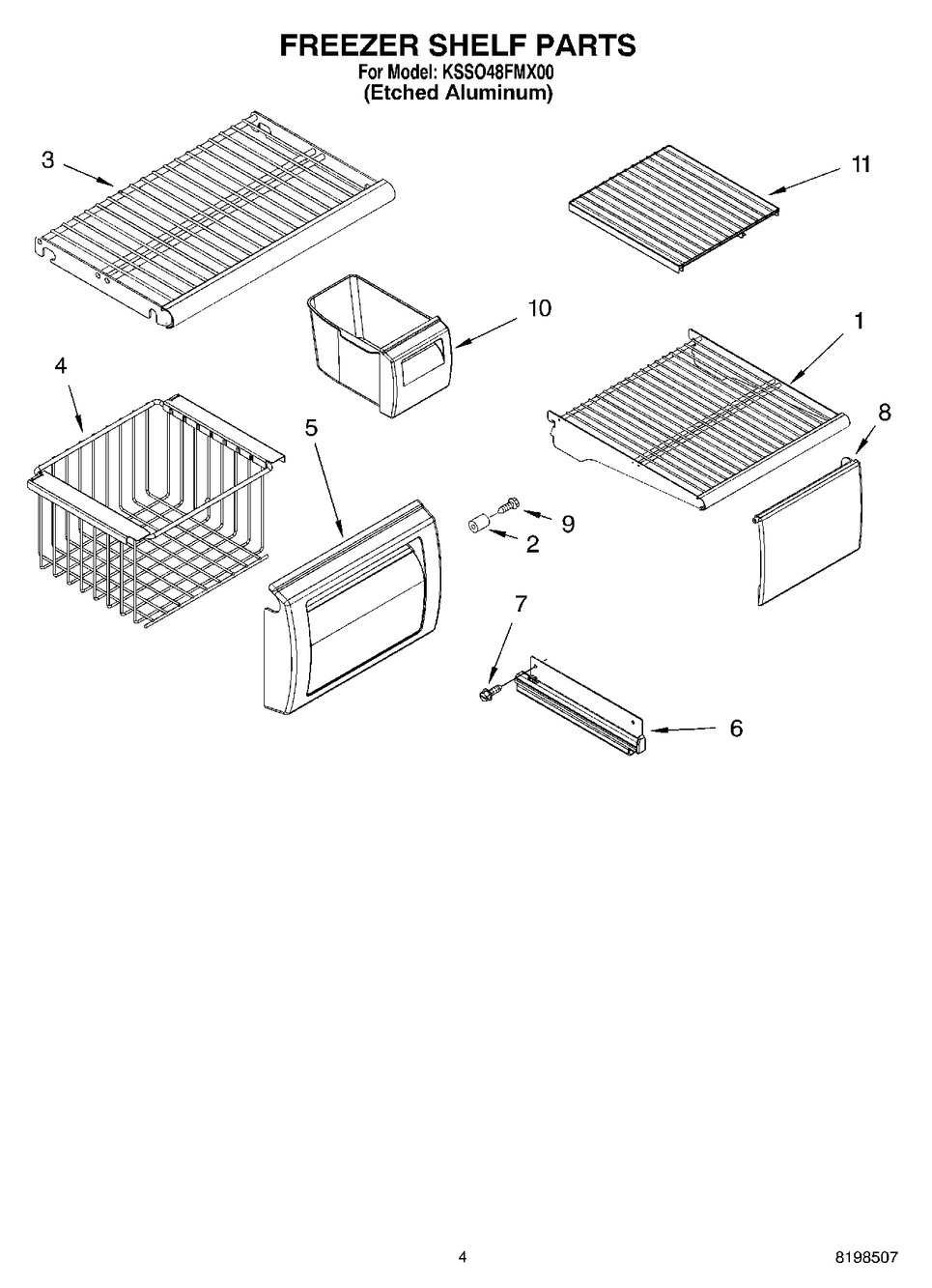 FREEZER SHELF PARTS
For Model: KSSO48FMX00
(Etched Aluminum)

3
11
10
1
4
5
8
9
2
7
6

4
8198507