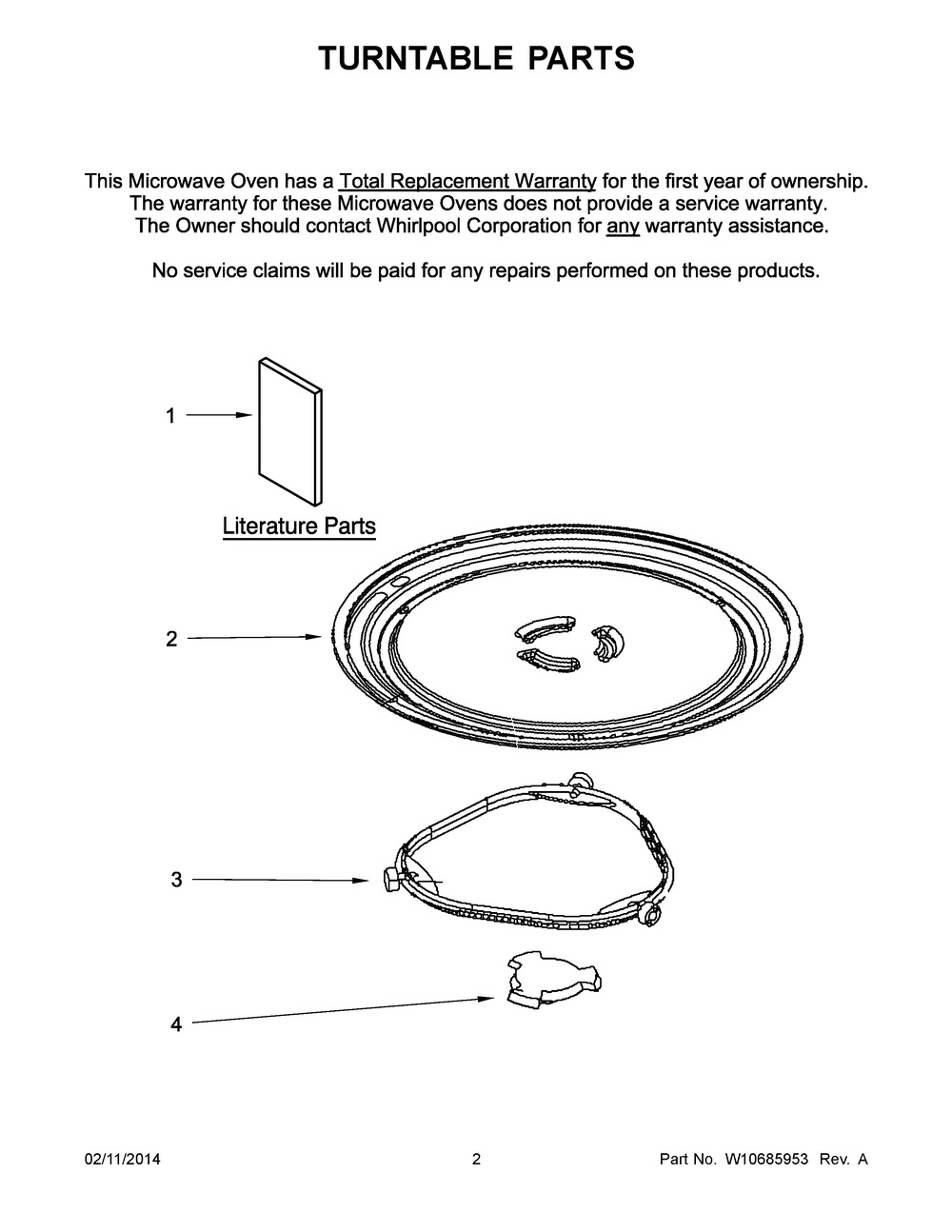 TURNTABLE PARTS

This Microwave Oven has a Total Replacement Warranty for the first year of ownership. The warranty for these Microwave Ovens does not provide a service warranty. The Owner should contact Whirlpool Corporation for any warranty assistance.

No service claims will be paid for any repairs performed on these products.

1

Literature Parts

2

3

4

02/11/2014

2

Part No. W10685953 Rev. A