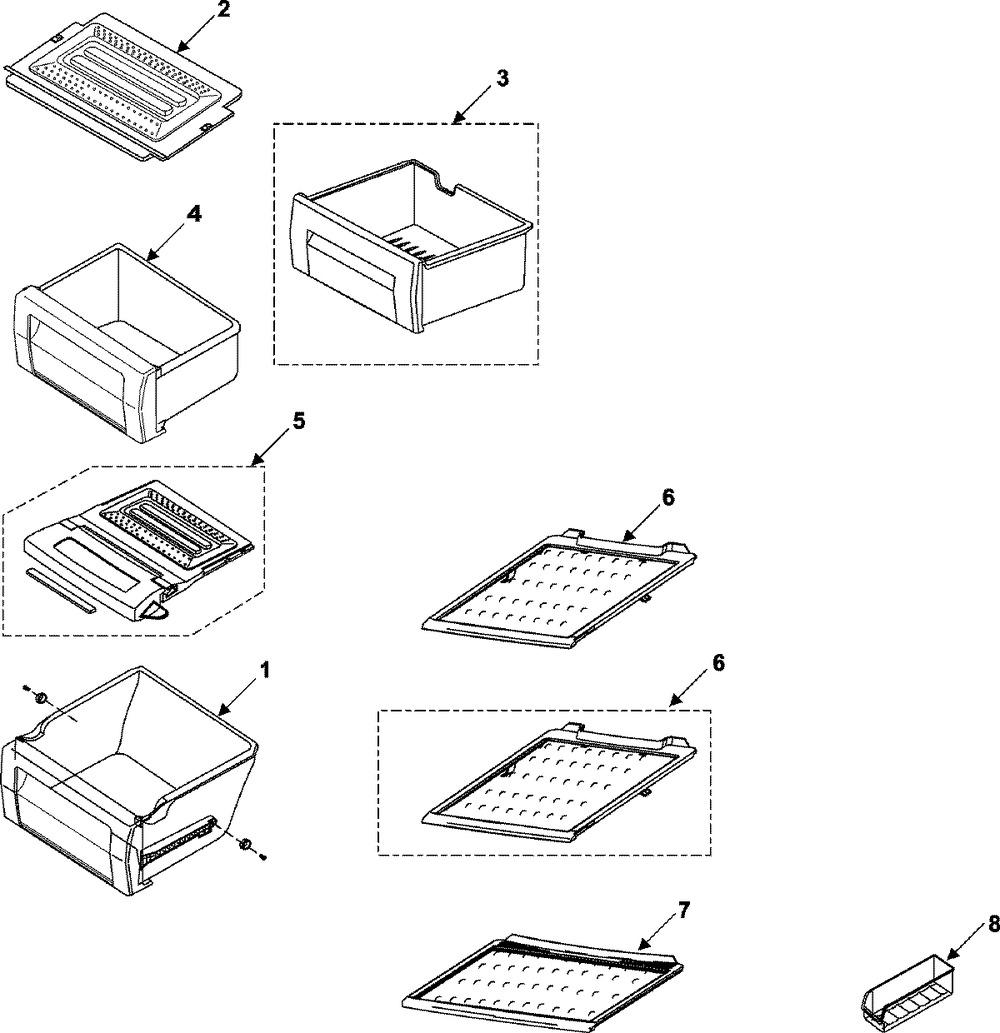 2
3
4
5
6
1
6
7
8