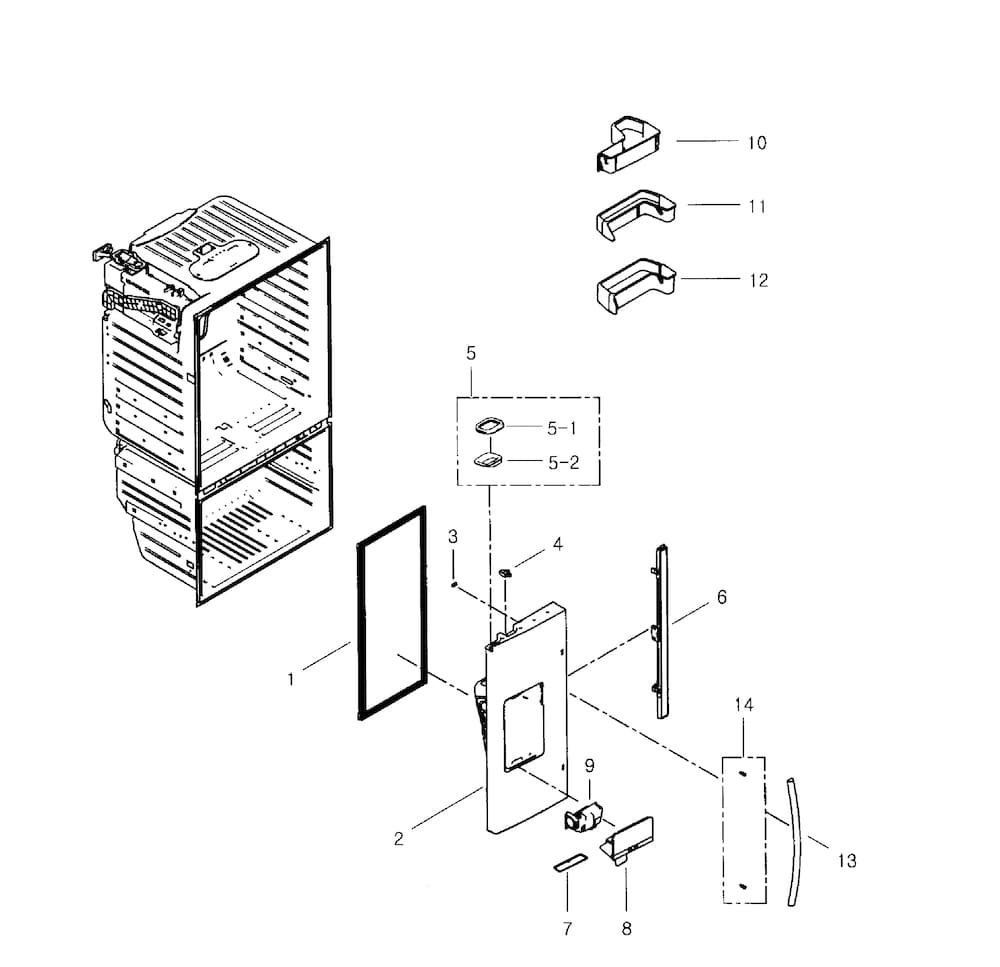 10
11
12
5
5-1
5-2
3
4
6
1
14
9
2
13
7
8