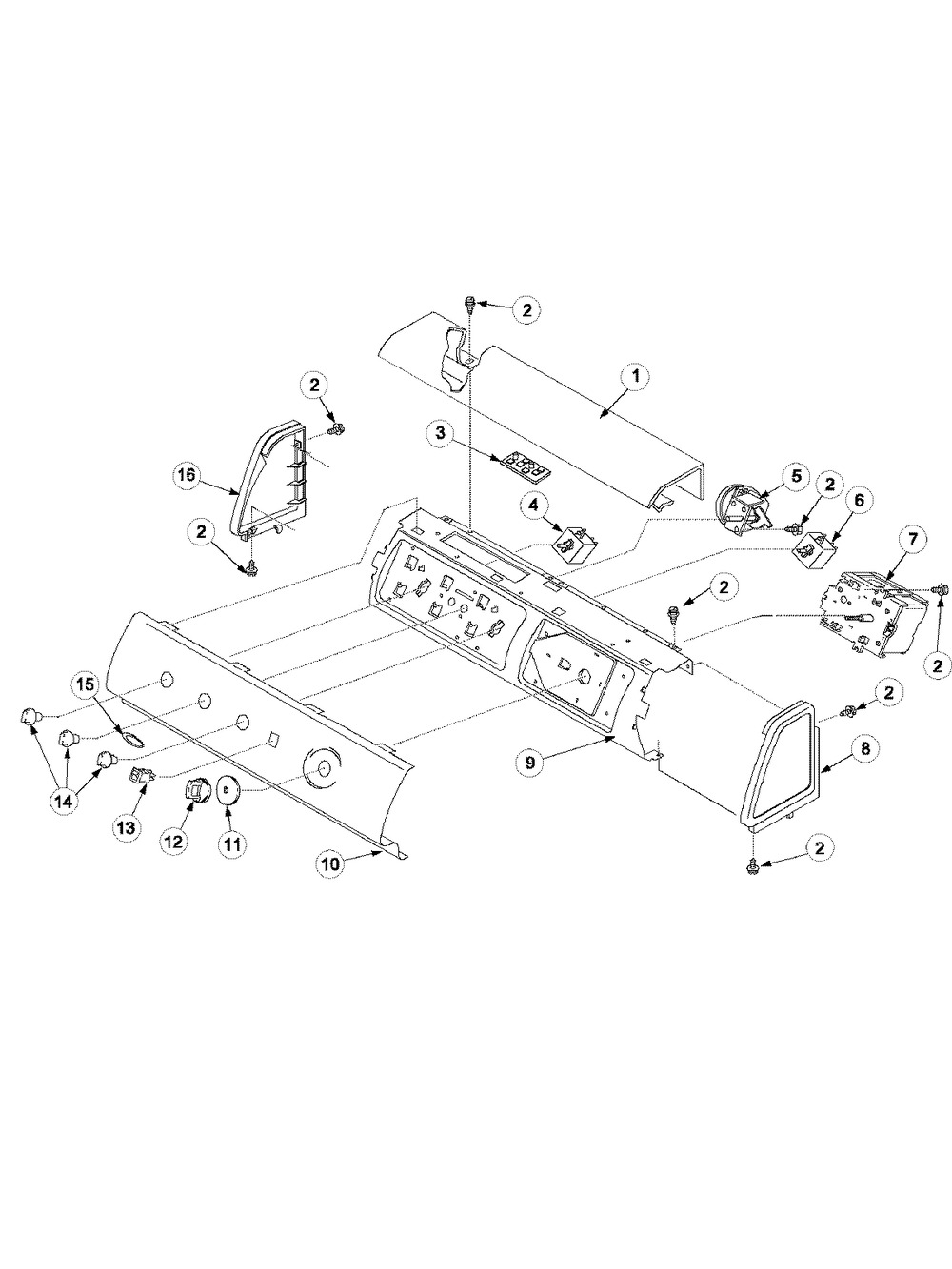 2
2
1
3
16
5
2
4
6
2
7
2
2
2
15
9
8
14
13
12
11
10
2