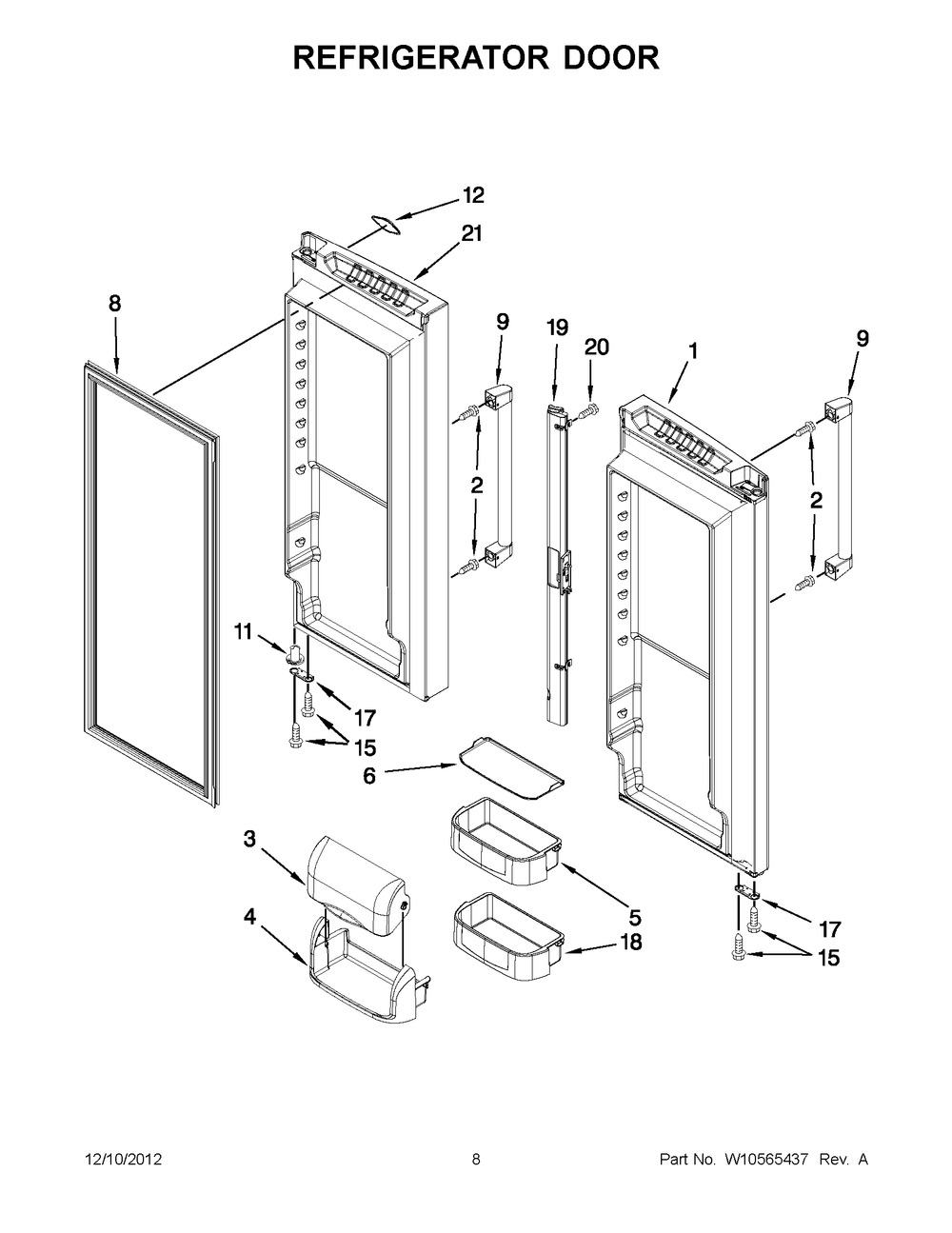 REFRIGERATOR DOOR

12
21
8
9
19
20
1
9
2
2
11
17
15
6
3
4
5
18
17
15

12/10/2012
8
Part No. W10565437 Rev. A