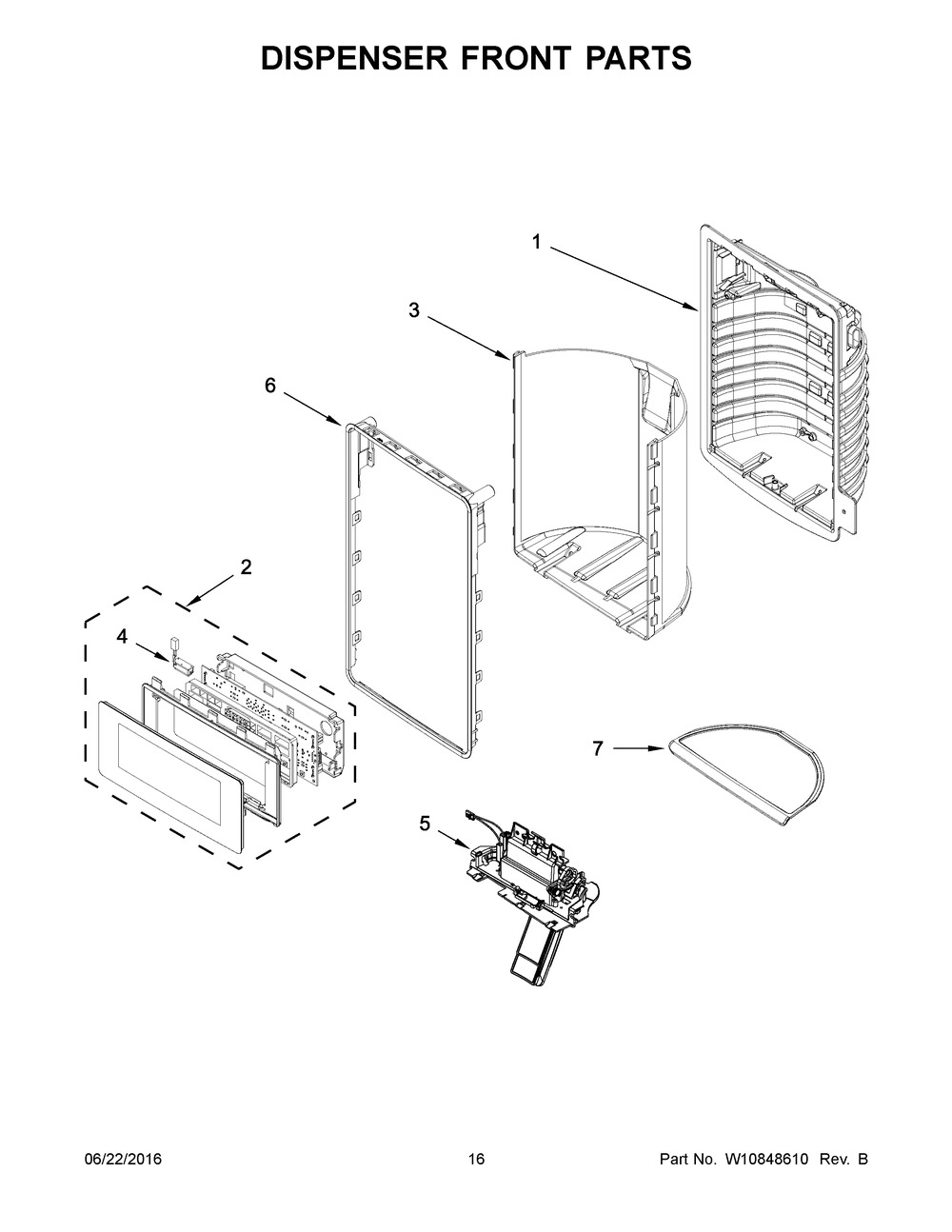 DISPENSER FRONT PARTS

1

3

6

2

4

7

5

06/22/2016

16

Part No. W10848610 Rev. B