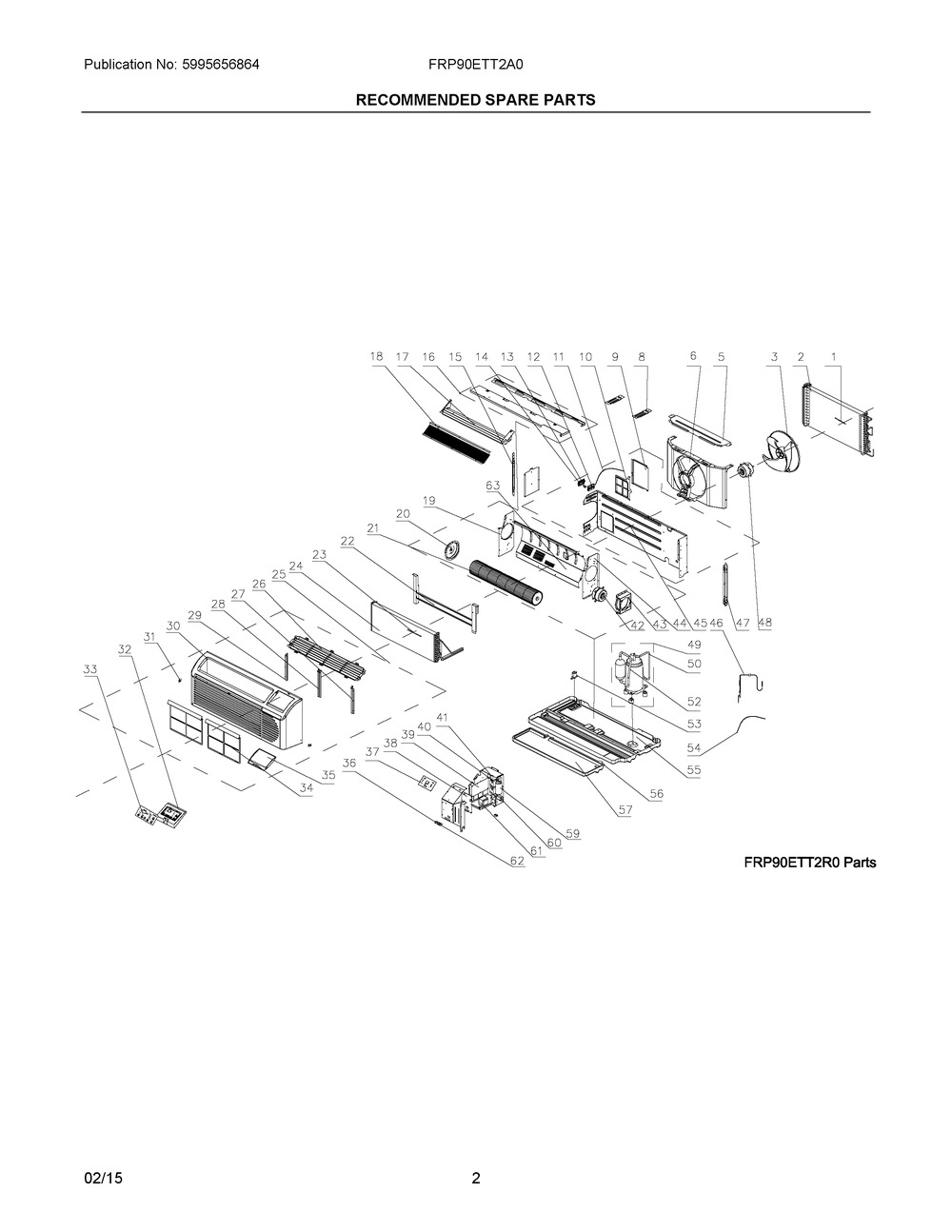 Publication No: 5995656864 FRP90ETT2A0

RECOMMENDED SPARE PARTS

18 17 16 15 14 13 12 11 10 9 8 6 5 3 2 1

63

19

20

21

22

23

24

25

26

27

28

29

30

31

32

33

42 43 44 45 46 47 48

49

50

52

53

54

55

56

57

41

40

39

38

37

36

35

34

59

60

61

62

FRP90ETT2R0 Parts

02/15 2