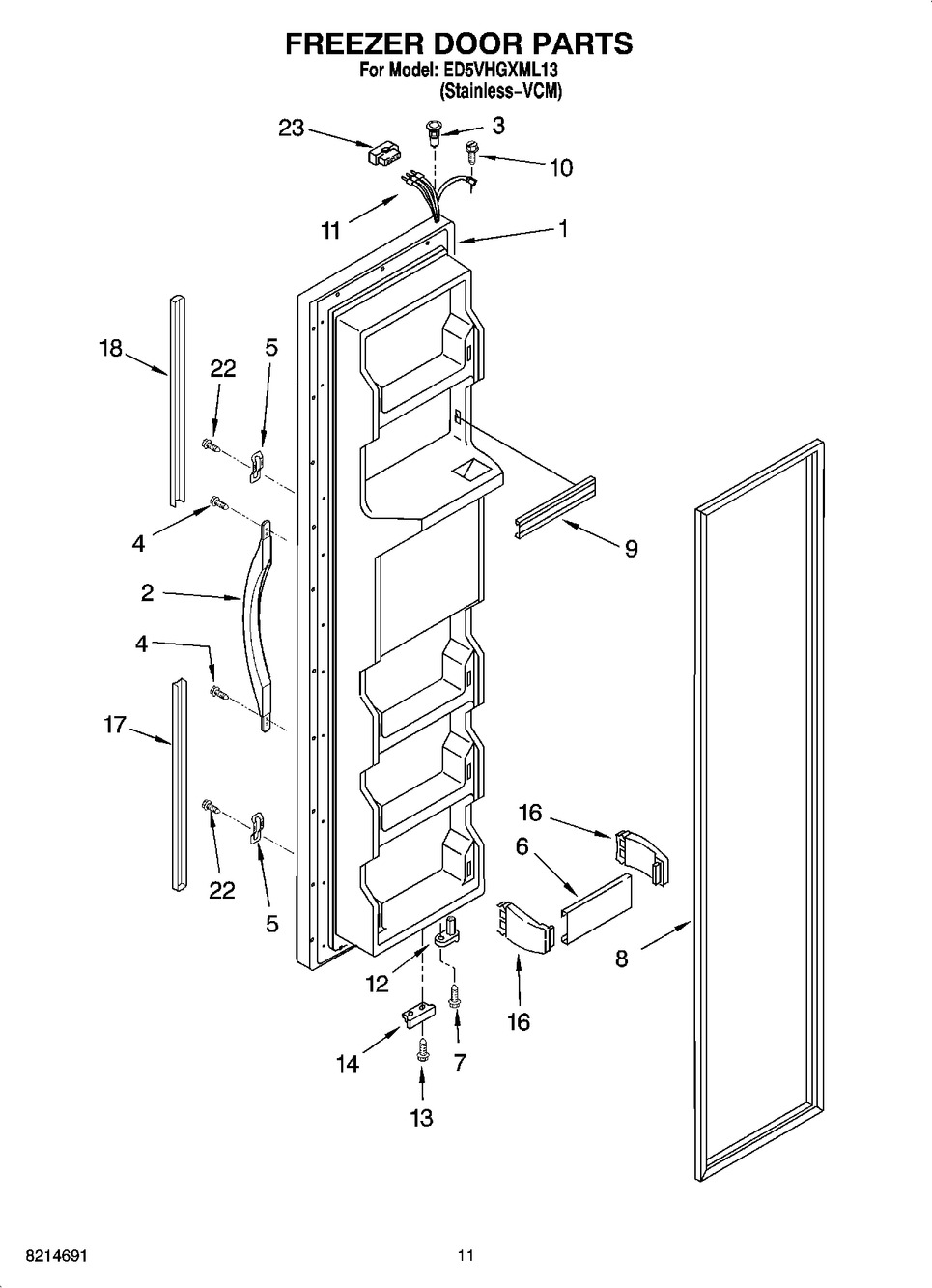 FREEZER DOOR PARTS
For Model: ED5VHGXML13
(Stainless–VCM)

23
3
10
11
1
18
22
5
4
9
2
4
17
16
6
22
5
8
12
16
14
7
13

8214691
11