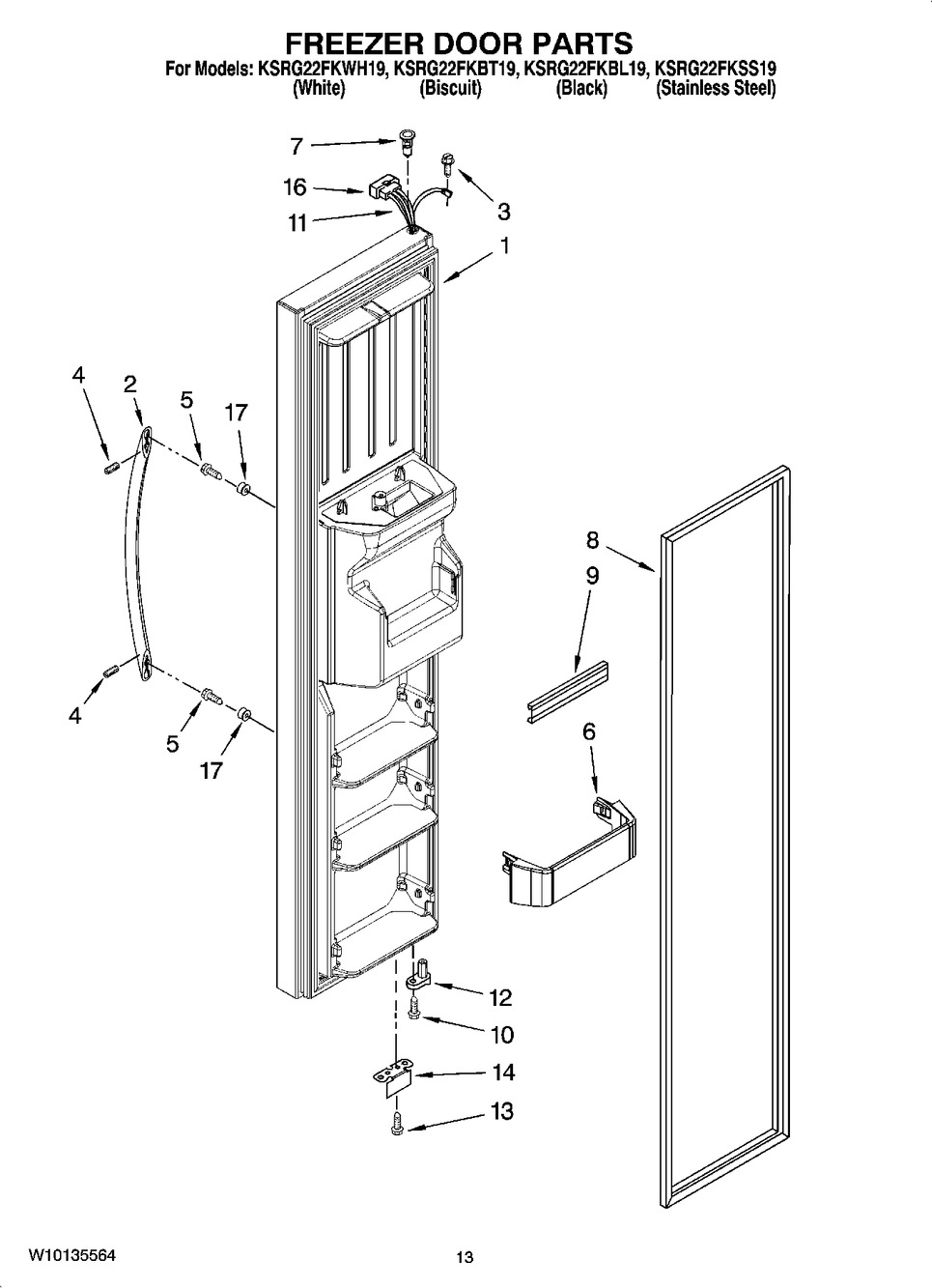 FREEZER DOOR PARTS
For Models: KSRG22FKWH19, KSRG22FKBT19, KSRG22FKBL19, KSRG22FKSS19
(White) (Biscuit) (Black) (Stainless Steel)

7
16
11
3
1
4
2
5
17
8
9
6
4
5
17
12
10
14
13

W10135564
13