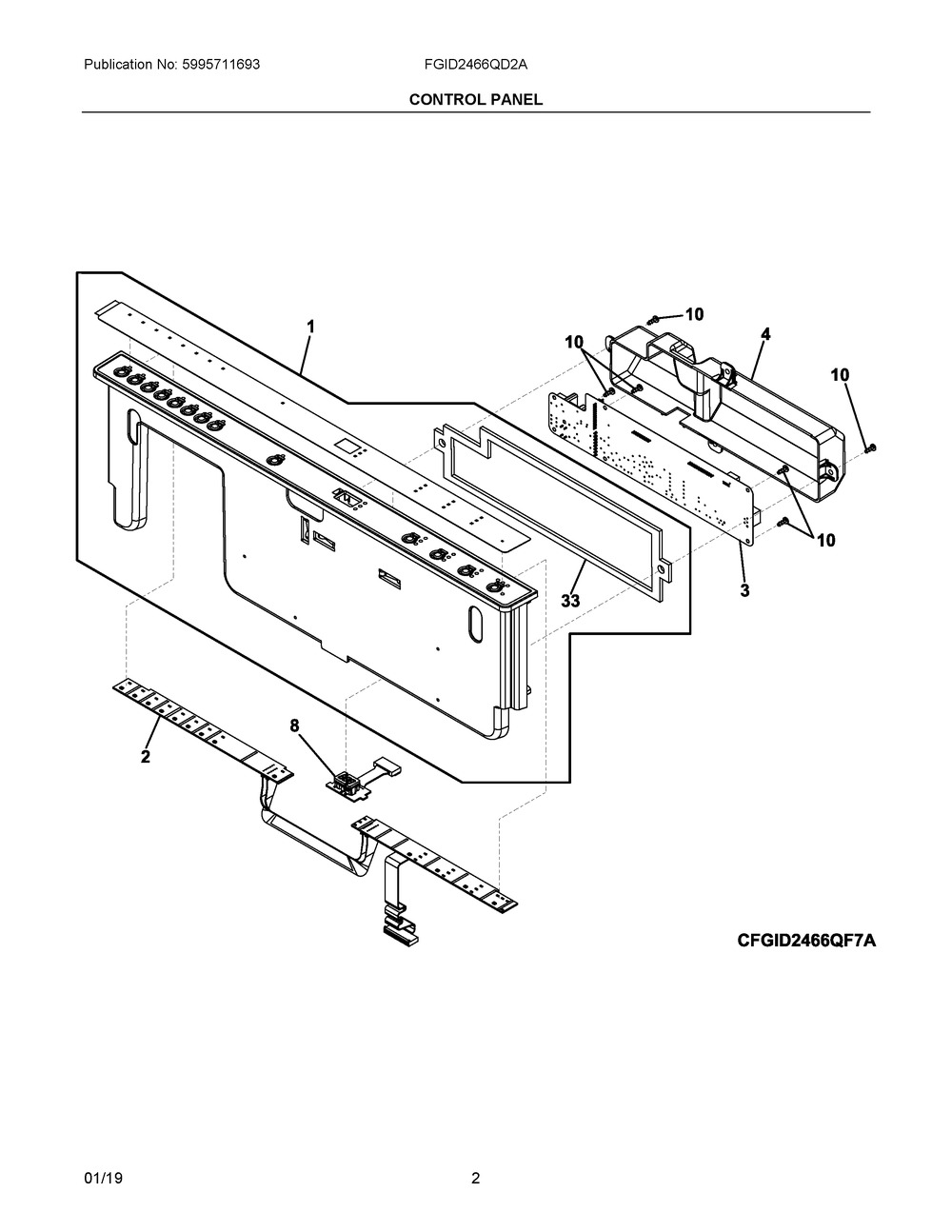 Publication No: 5995711693 FGID2466QD2A

CONTROL PANEL

1

10

10

4

10

10

33

3

8

2

CFGID2466QF7A

01/19 2