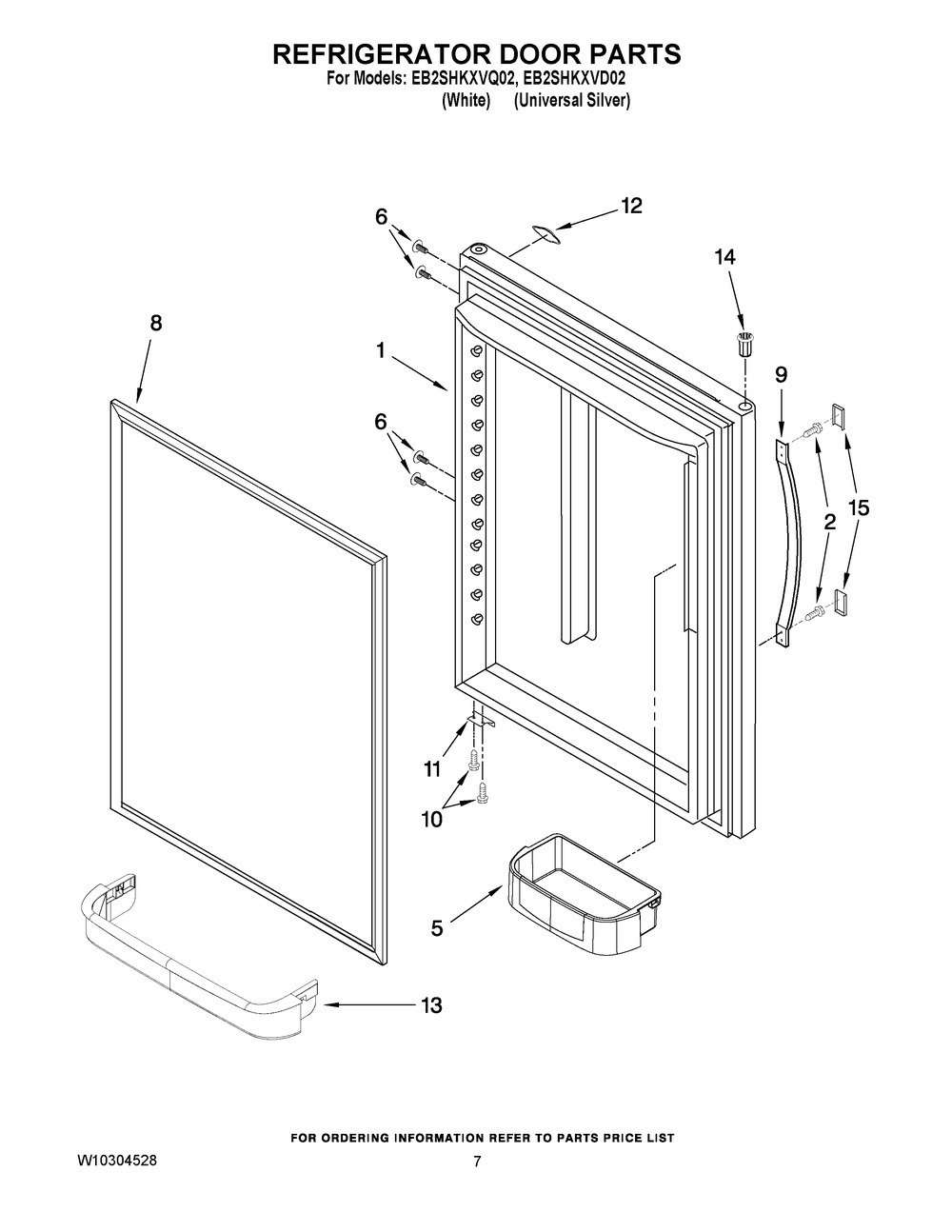 REFRIGERATOR DOOR PARTS
For Models: EB2SHKXVQ02, EB2SHKXVD02
(White) (Universal Silver)

6
12
14
8
1
9
6
2
15
11
10
5
13

FOR ORDERING INFORMATION REFER TO PARTS PRICE LIST
W10304528
7