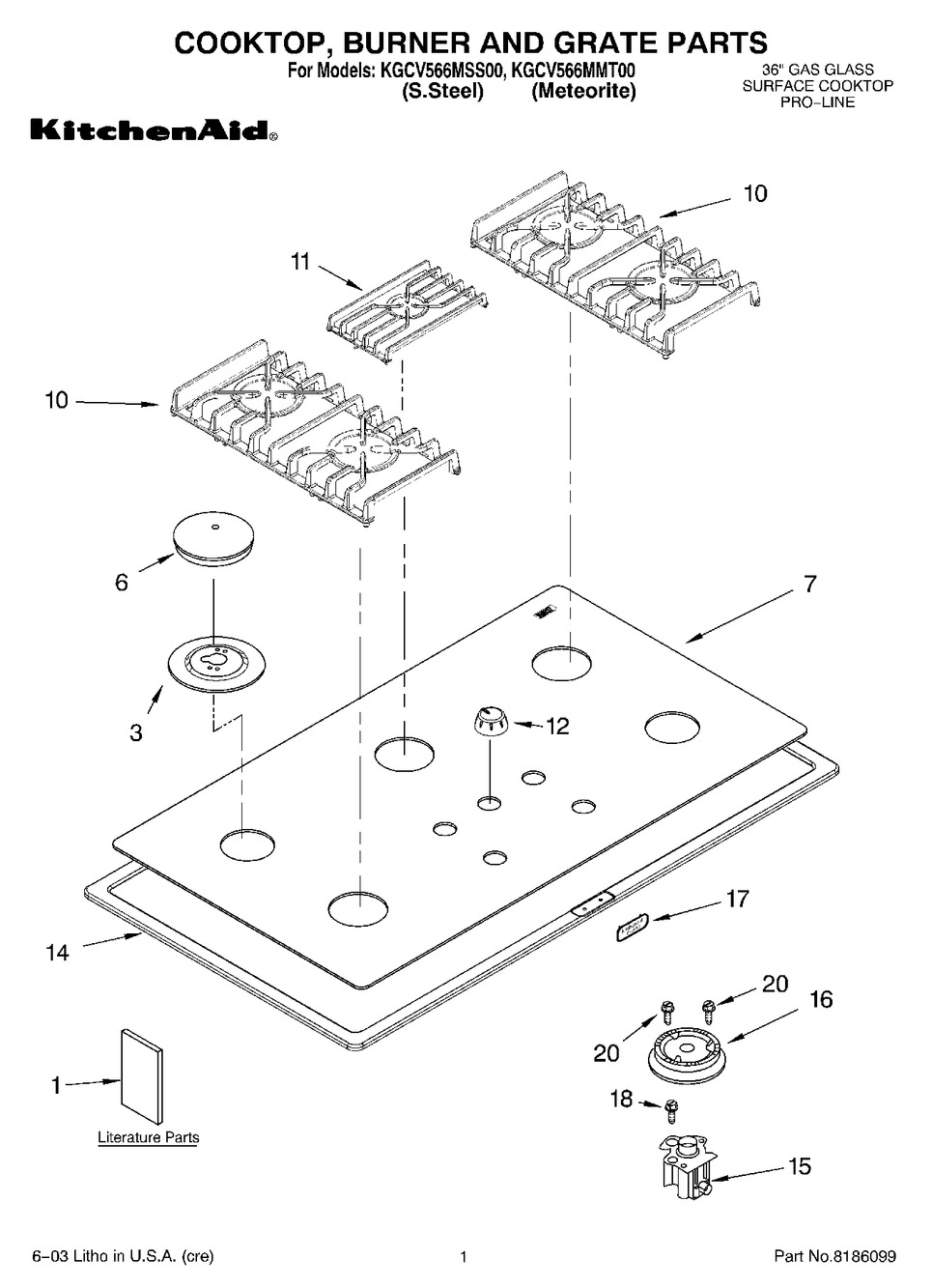 COOKTOP, BURNER AND GRATE PARTS

For Models: KGCV566MSS00, KGCV566MMT00
(S.Steel) (Meteorite)

36" GAS GLASS
SURFACE COOKTOP
PRO–LINE

KitchenAid®

10

11

10

6

7

3

12

17

14

20

16

20

1

18

Literature Parts

15

6–03 Litho in U.S.A. (cre)

1

Part No.8186099