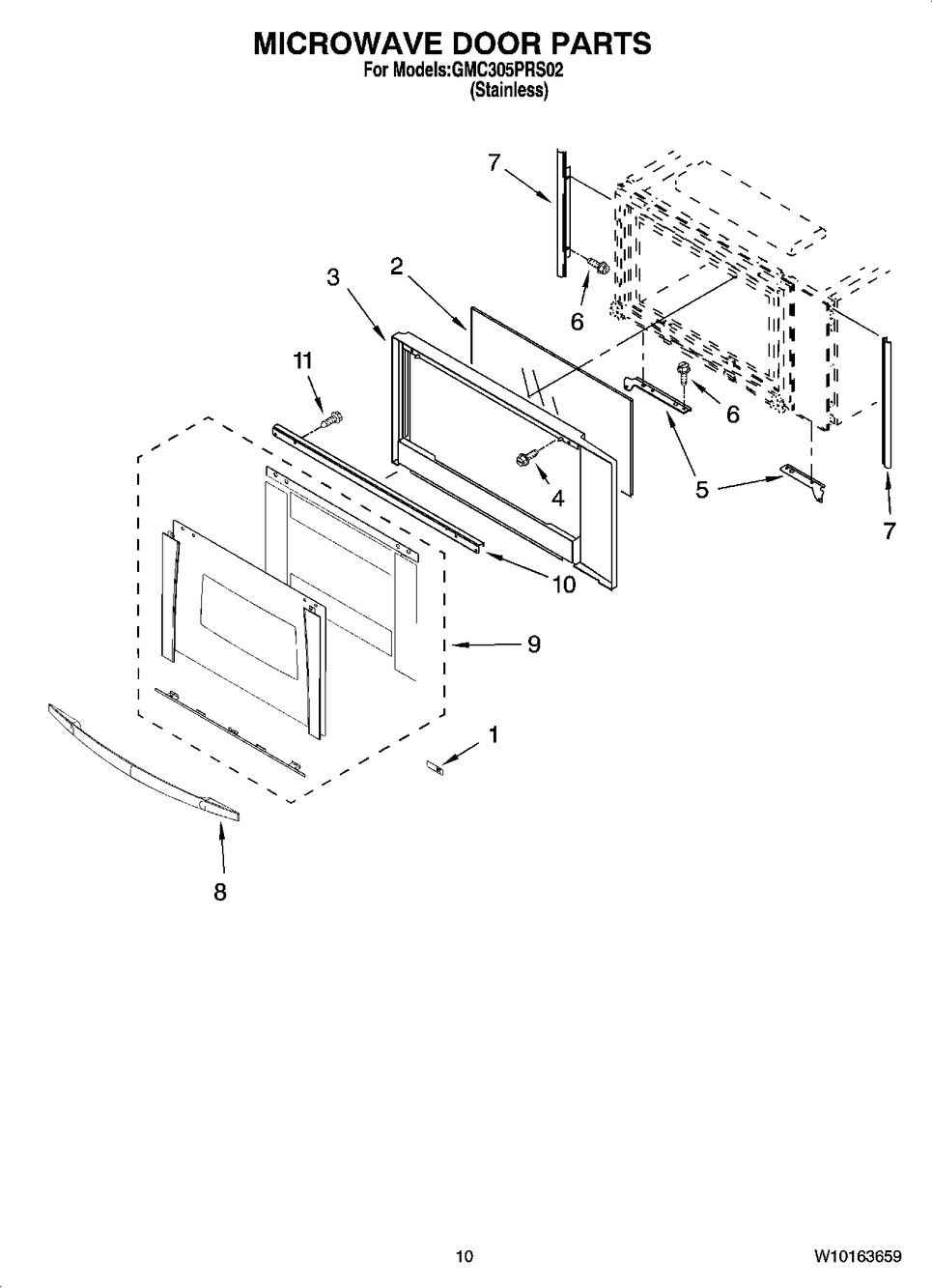 MICROWAVE DOOR PARTS
For Models:GMC305PRS02
(Stainless)

7
3
2
6
11
6
4
5
7
10
9
1
8

10
W10163659