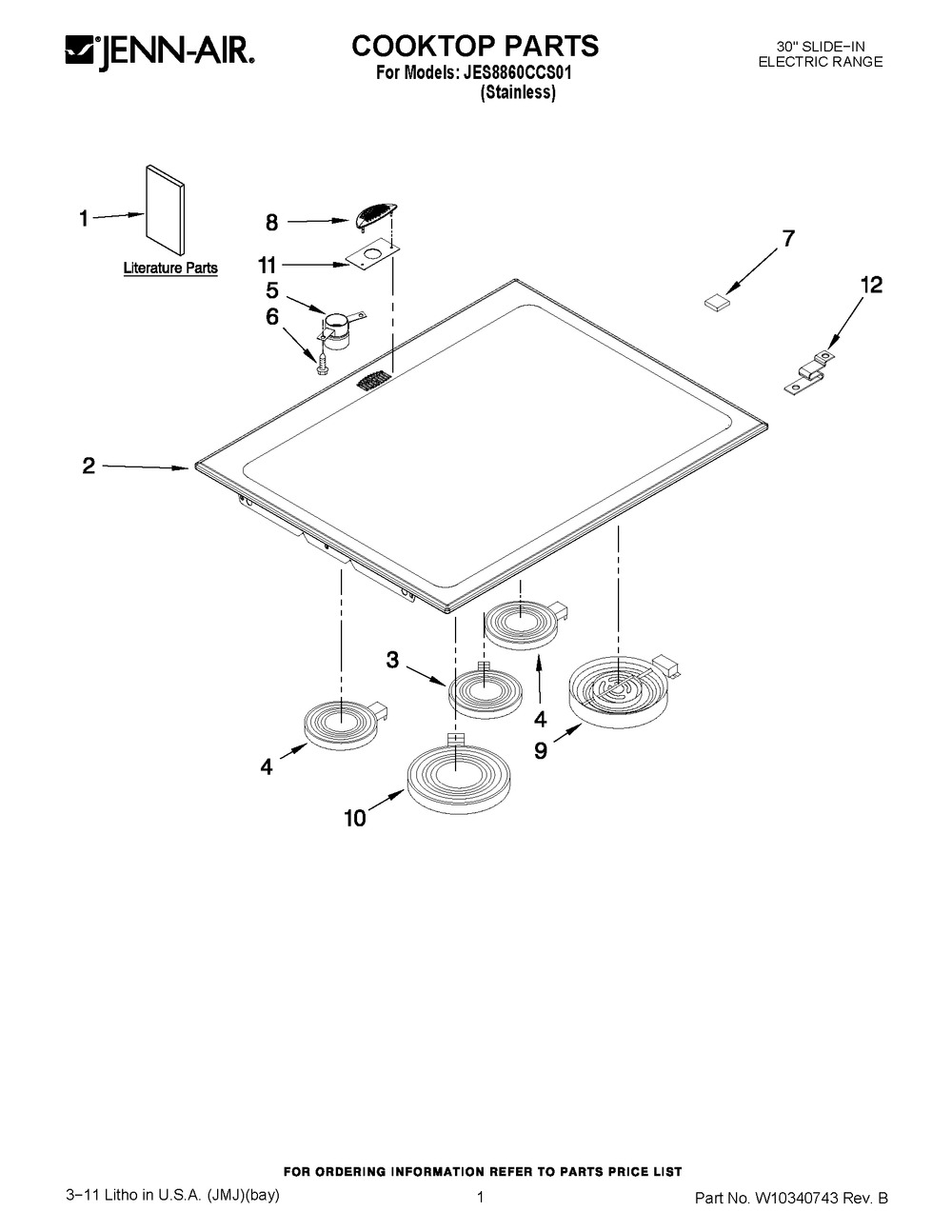 JENN-AIR.

COOKTOP PARTS
For Models: JES8860CCS01
(Stainless)

30" SLIDE−IN
ELECTRIC RANGE

1
Literature Parts

8
11
5
6

7

12

2

3
4
4
9
10

FOR ORDERING INFORMATION REFER TO PARTS PRICE LIST

3−11 Litho in U.S.A. (JMJ)(bay)

1

Part No. W10340743 Rev. B