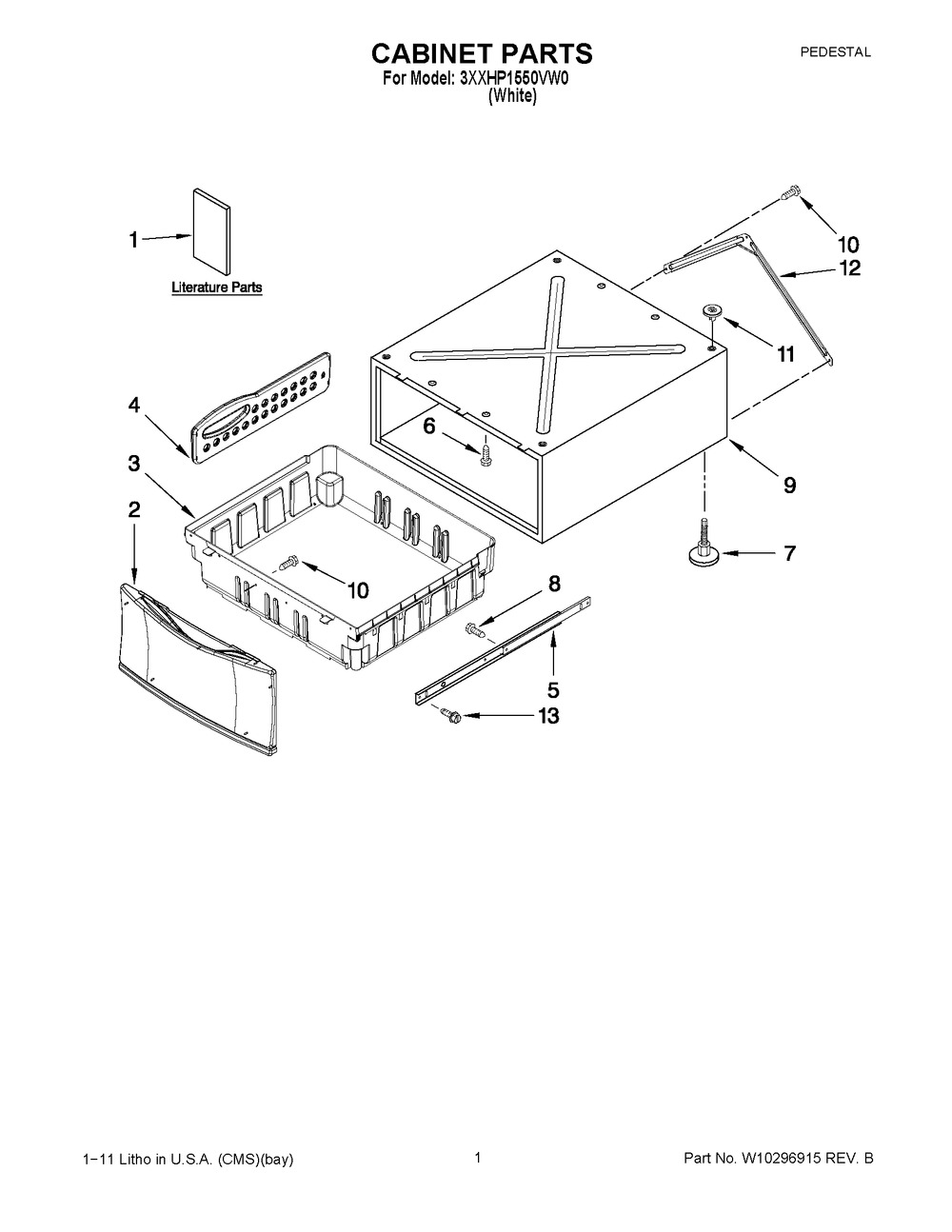 CABINET PARTS
For Model: 3XXHP1550VW0
(White)

PEDESTAL

1
Literature Parts
10
12
11
4
6
3
9
2
7
10
8
5
13

1−11 Litho in U.S.A. (CMS)(bay)
1
Part No. W10296915 REV. B