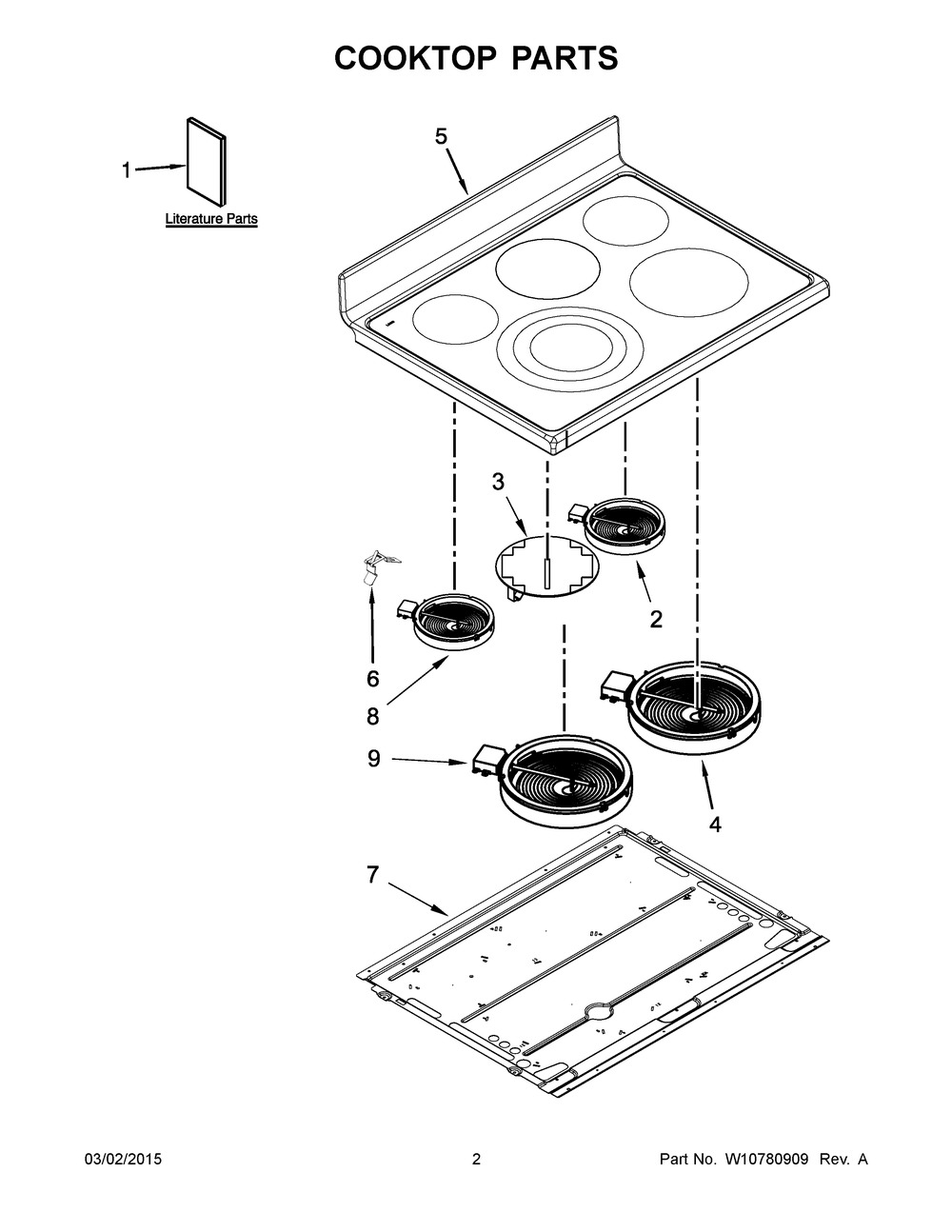 COOKTOP PARTS

1

Literature Parts

5

3

2

6

8

9

4

7

03/02/2015

2

Part No. W10780909 Rev. A