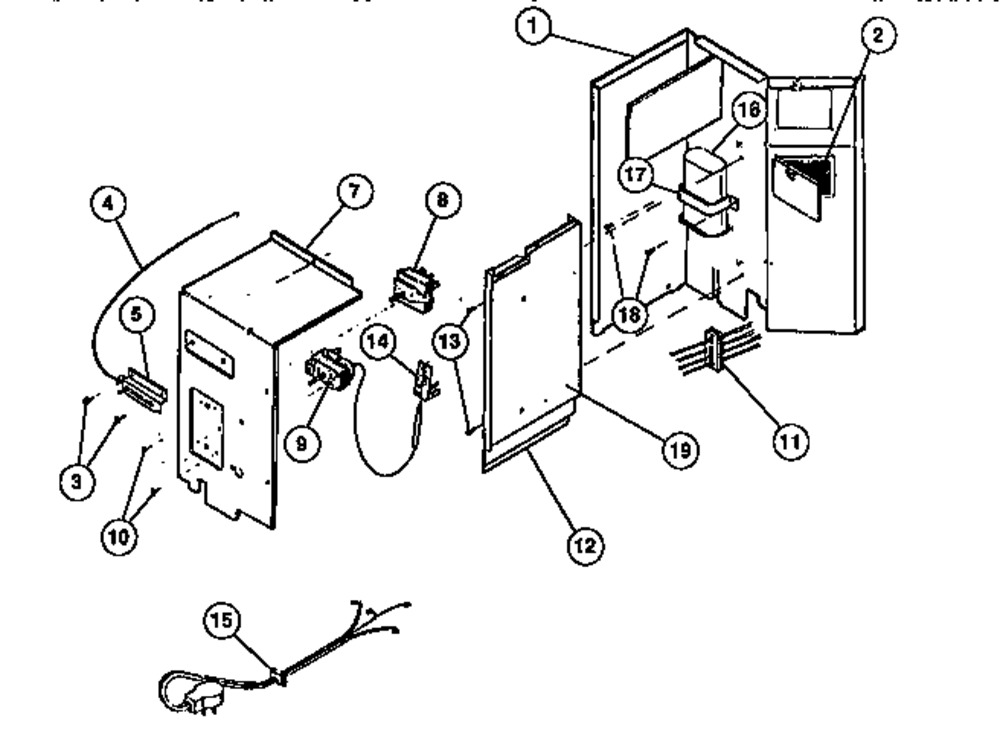 1
2
16
17
4
7
8
5
14
13
18
9
19
11
3
10
12
15