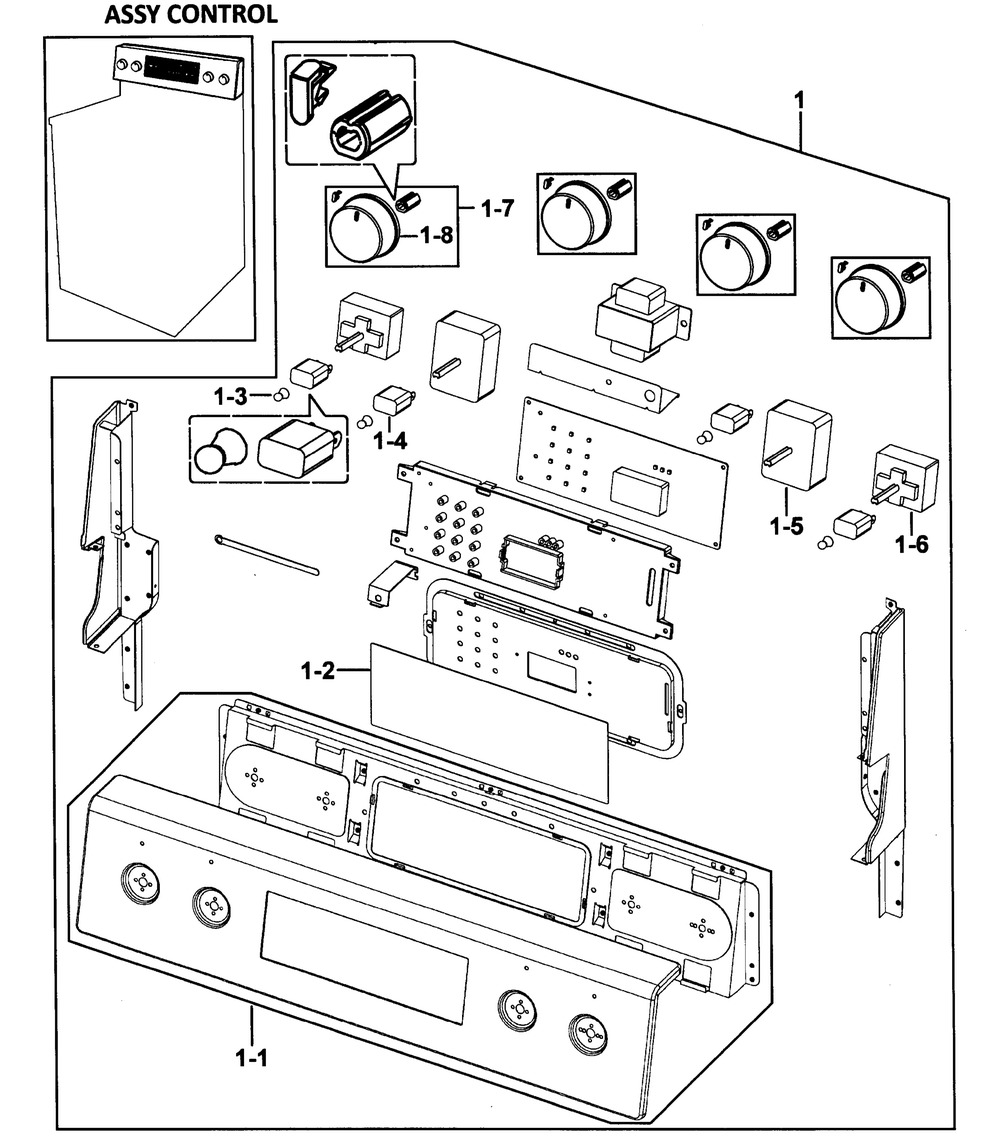 ASSY CONTROL

1

1-7

1-8

1-3

1-4

1-5

1-6

1-2

1-1