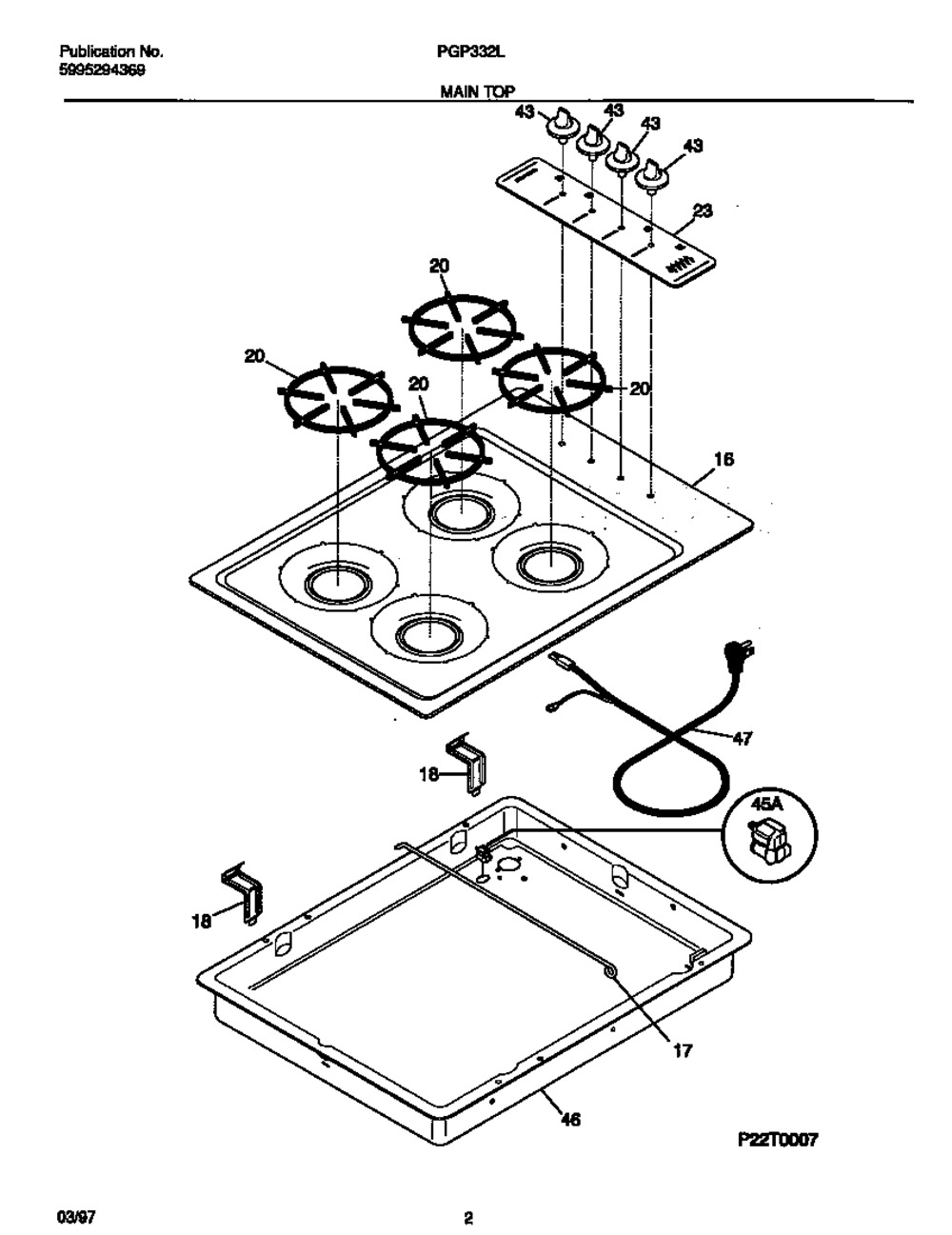 Publication No.
5995294369

PGP332L

MAIN TOP

43
43
43
43
23
20
20
20
20
16
47
18
45A
18
17
46
P22T0007

03/97

2