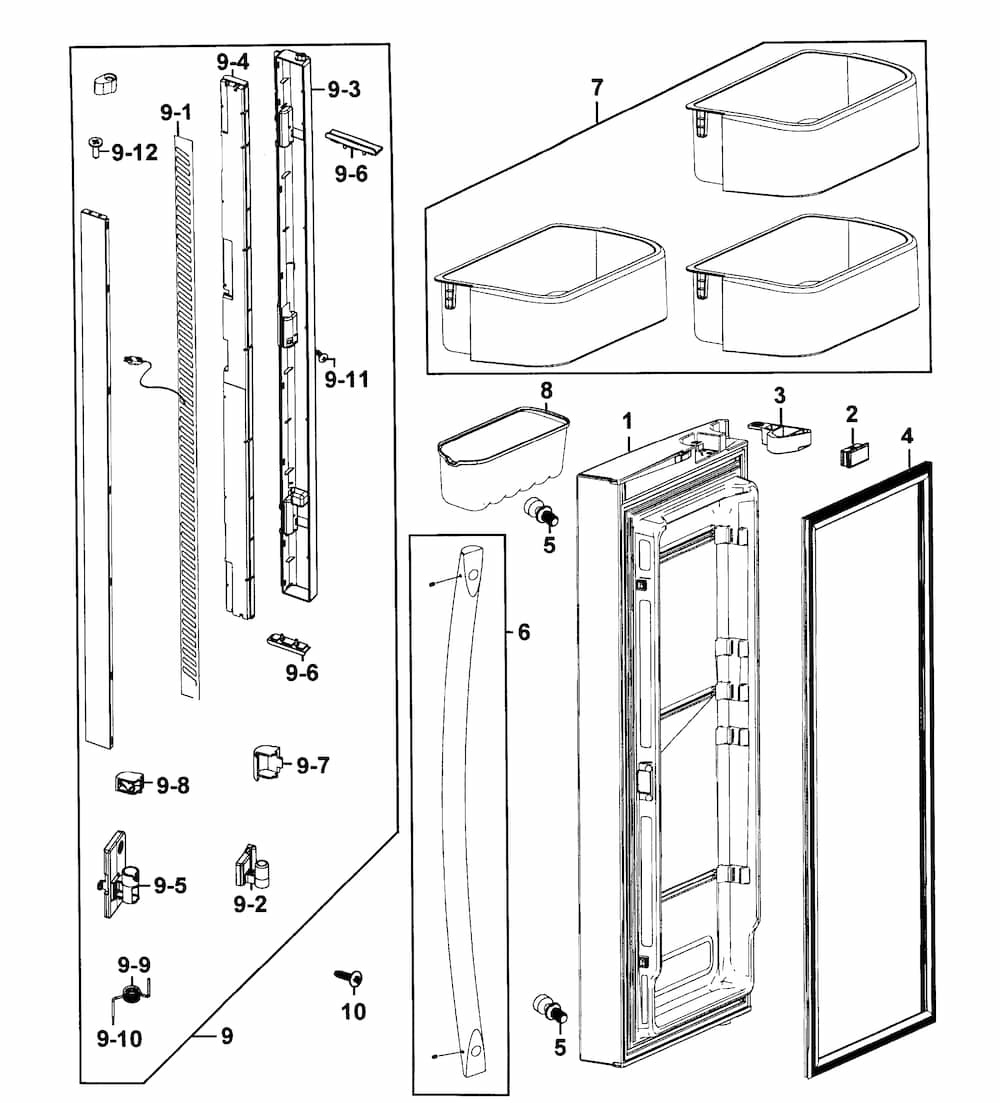 9-4
9-3
9-1
9-12
9-6
9-11
9-6
9-7
9-8
9-5
9-2
9-9
9-10
9
10
7
8
1
3
2
4
5
6
5