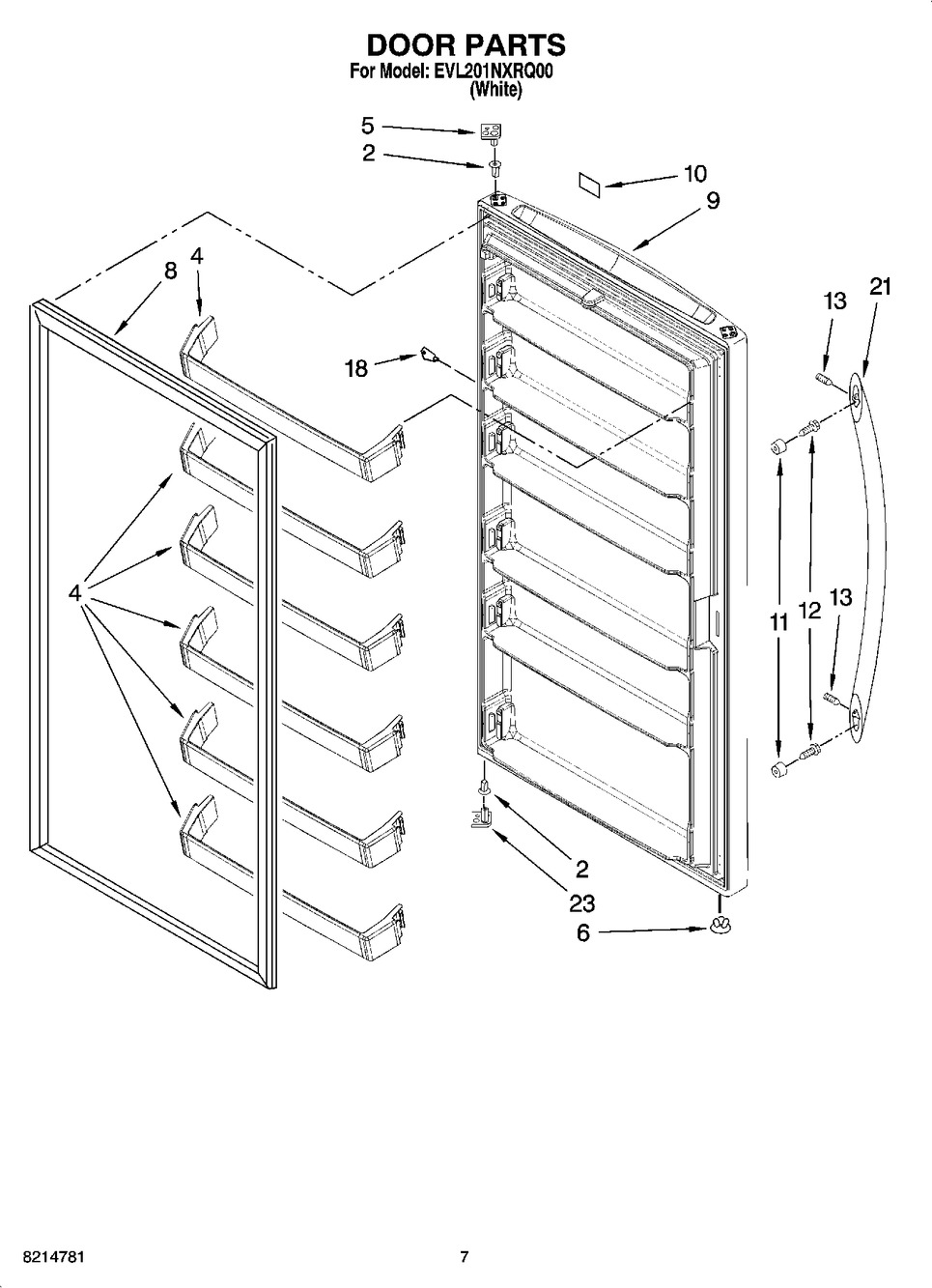 DOOR PARTS
For Model: EVL201NXRQ00
(White)

5
2
10
9
8
4
18
13
21
4
11
12
13
2
23
6

8214781
7