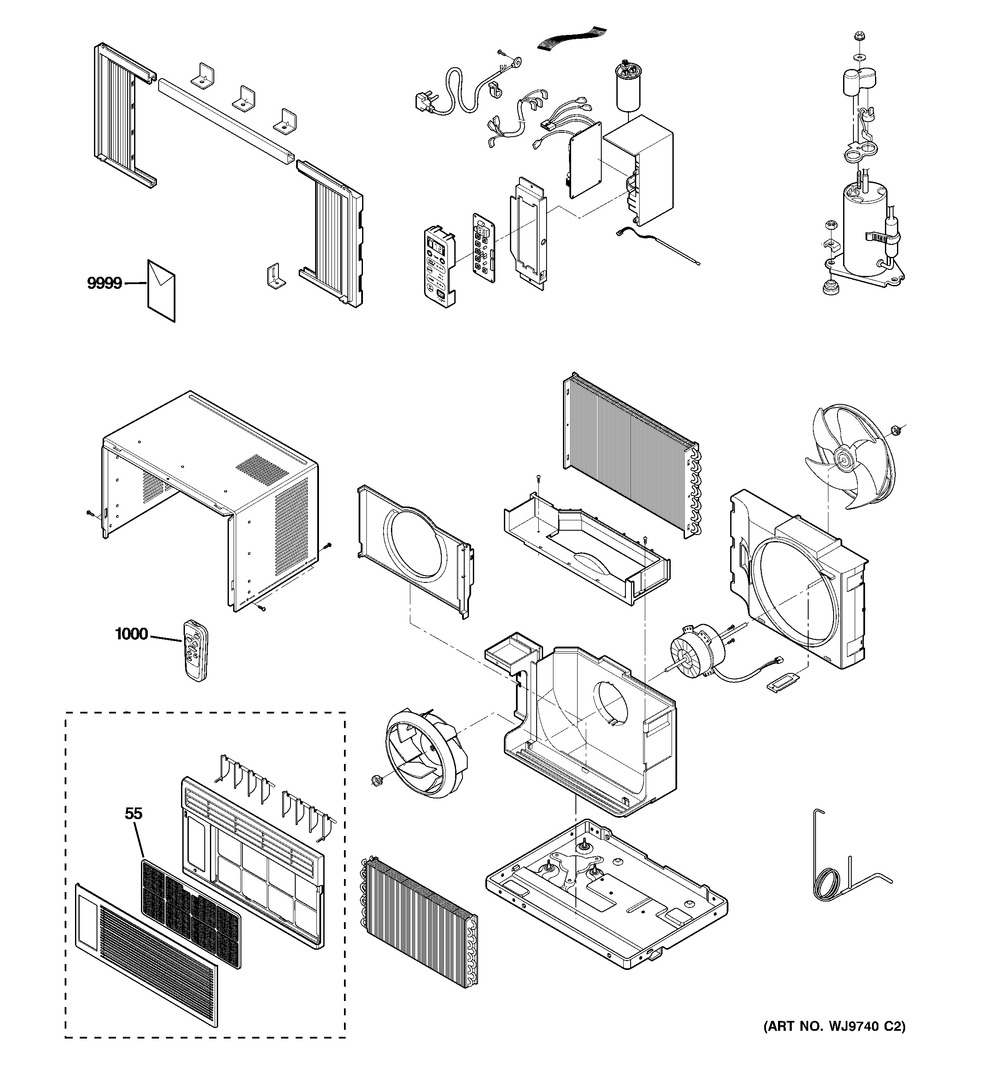 9999

1000

55

(ART NO. WJ9740 C2)