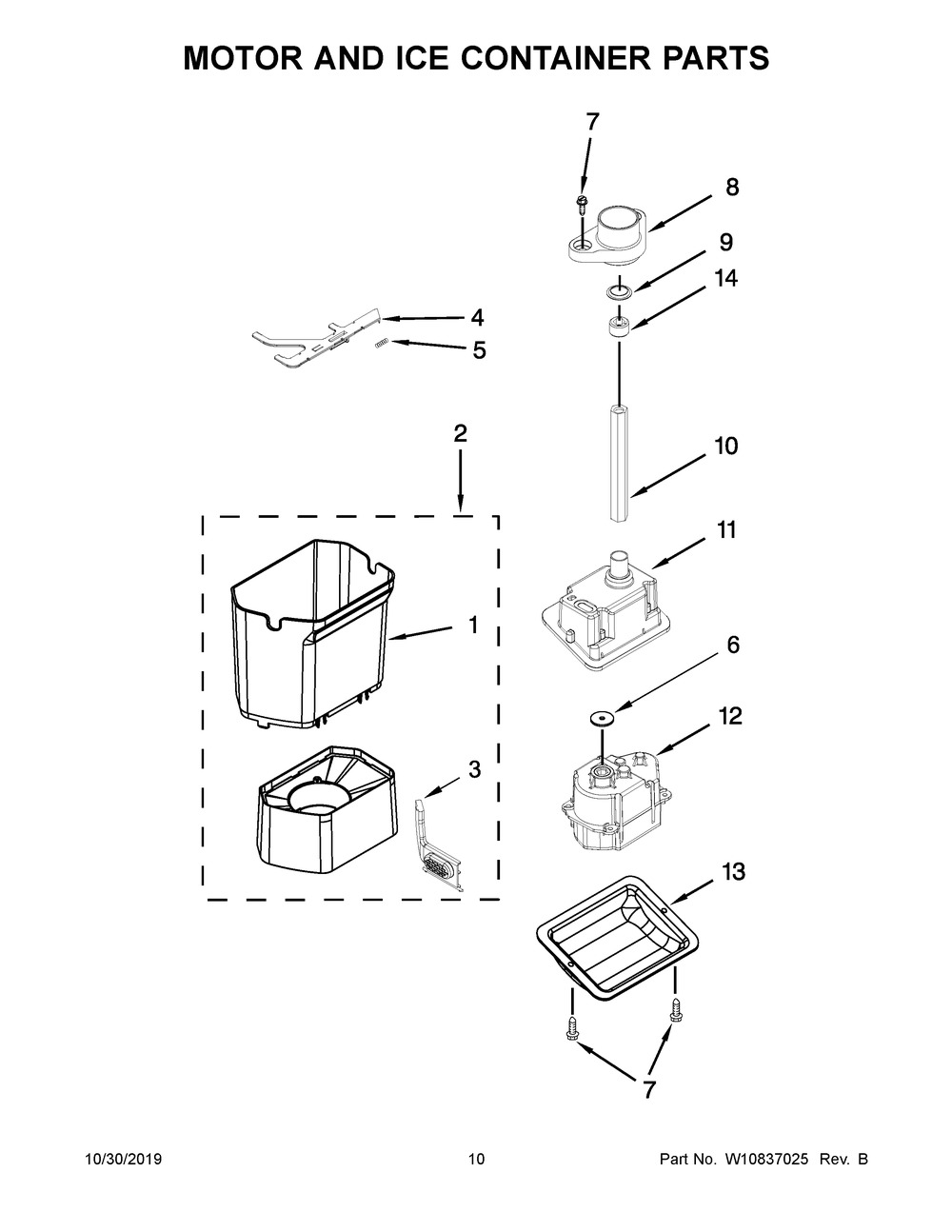 MOTOR AND ICE CONTAINER PARTS

7
8
9
14
4
5
2
10
11
1
6
12
3
13
7

10/30/2019
10
Part No. W10837025 Rev. B