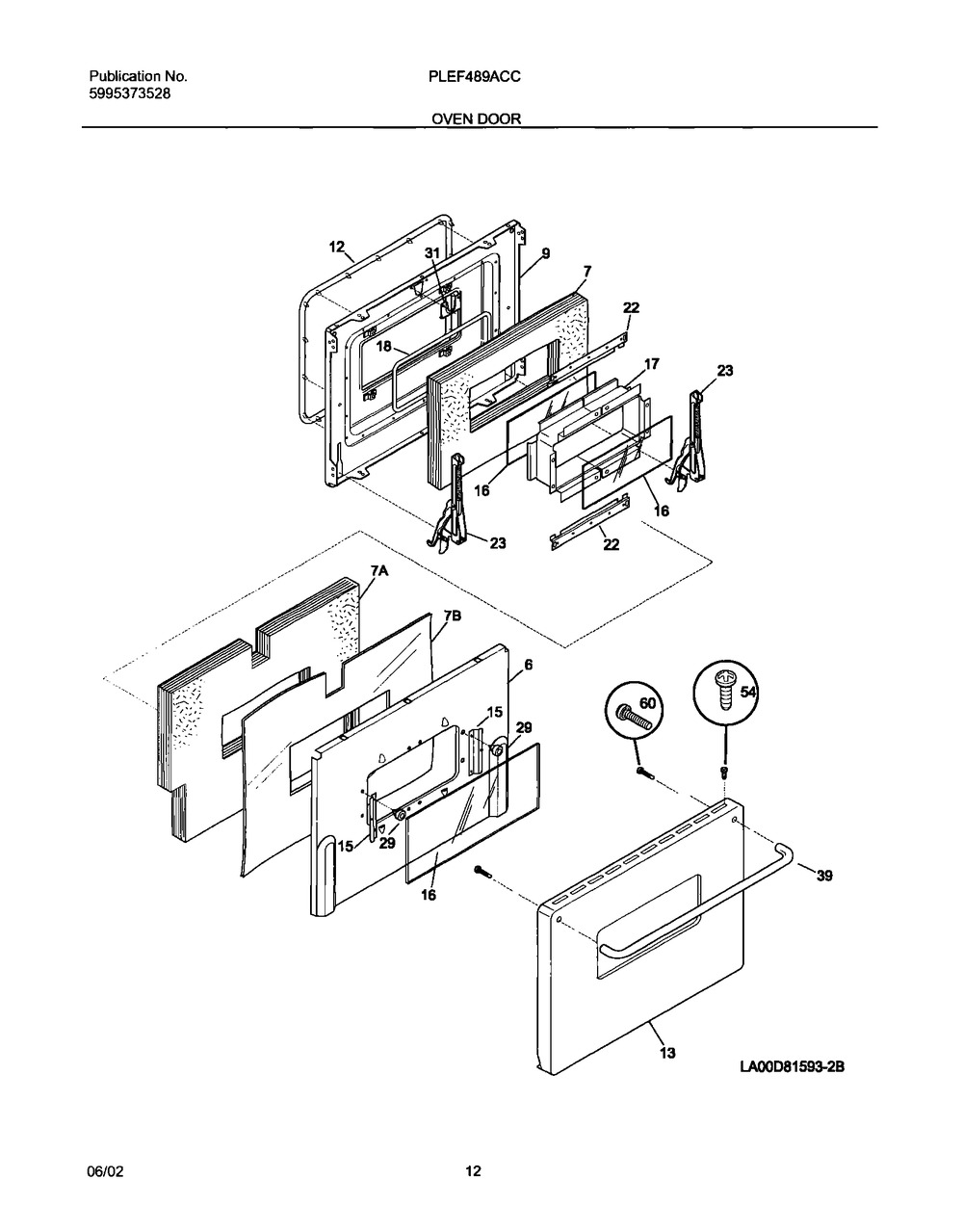 Publication No.
5995373528

PLEF489ACC

OVEN DOOR

12
31
9
7
22
18
17
23
16
16
23
22
7A
7B
6
15
29
60
54
15
29
16
39
13
LA00D81593-2B

06/02

12